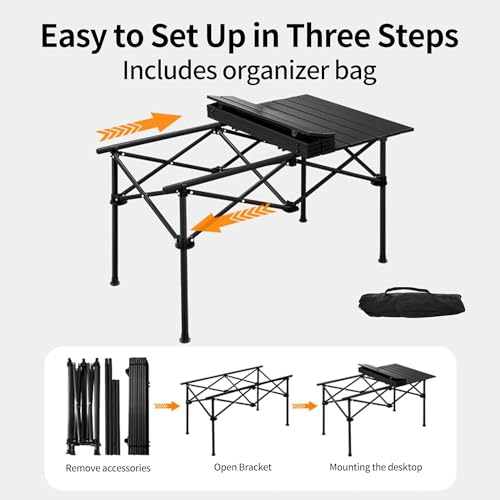 Easy to Set Up in Three Steps
Includes organizer bag

Remove accessories

Open Bracket

Mounting the desktop