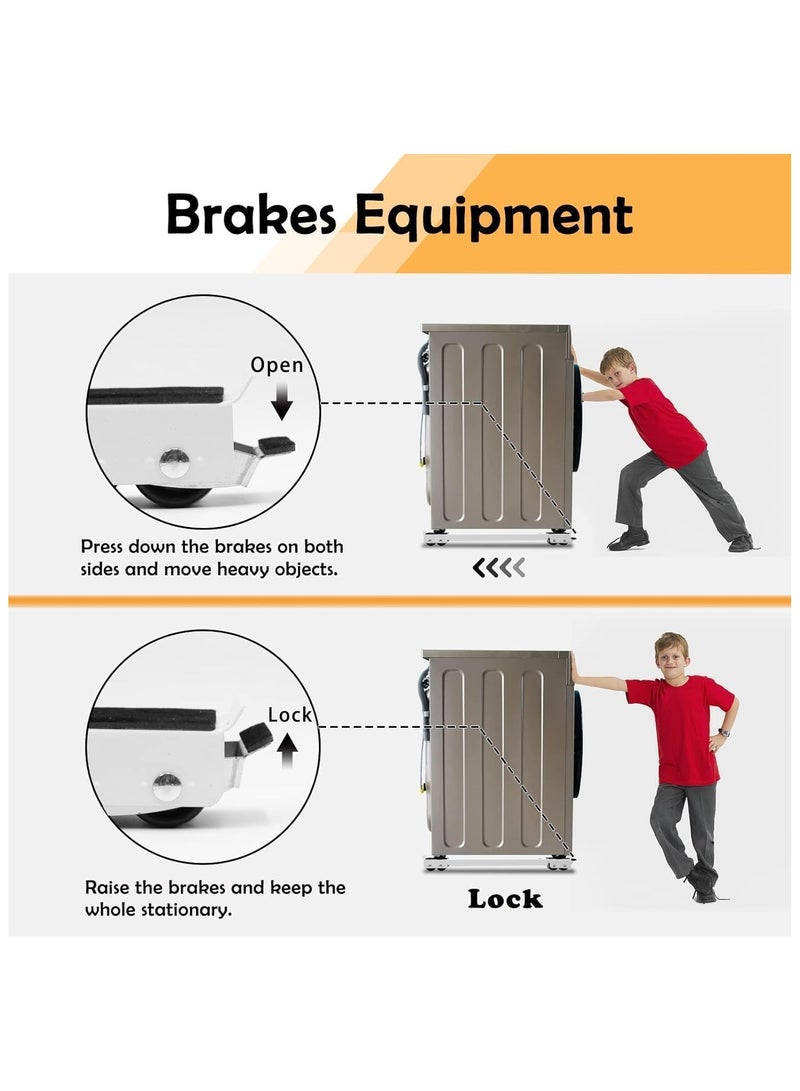 Brakes Equipment

Open

Press down the brakes on both sides and move heavy objects.

Lock

Raise the brakes and keep the whole stationary.

Lock