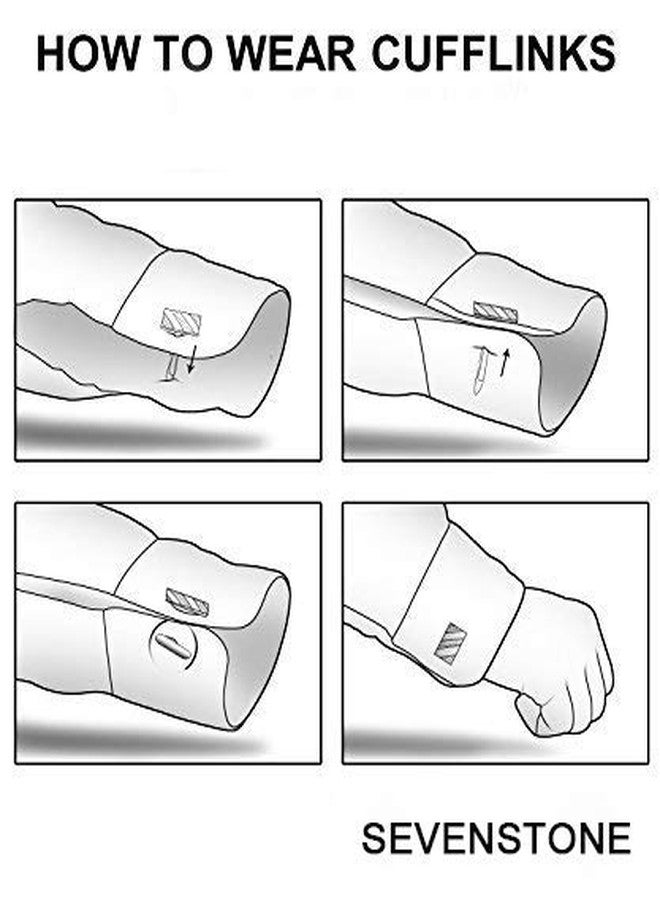 HOW TO WEAR CUFFLINKS

SEVENSTONE