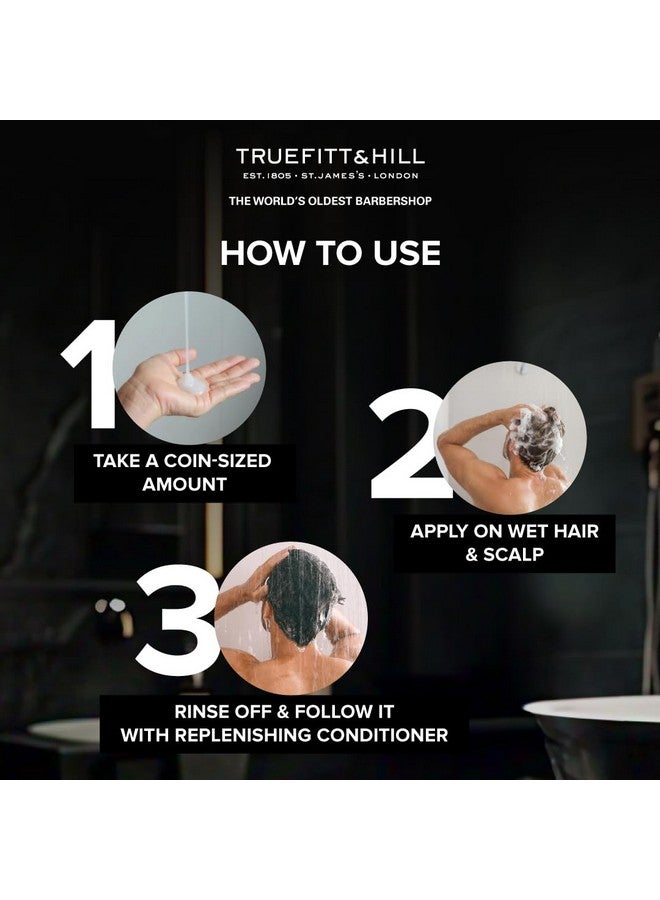 TRUEFITT&HILL
EST. 1805 · ST. JAMES'S · LONDON

THE WORLD'S OLDEST BARBERSHOP

HOW TO USE

1
TAKE A COIN-SIZED AMOUNT

2
APPLY ON WET HAIR & SCALP

3
RINSE OFF & FOLLOW IT WITH REPLENISHING CONDITIONER