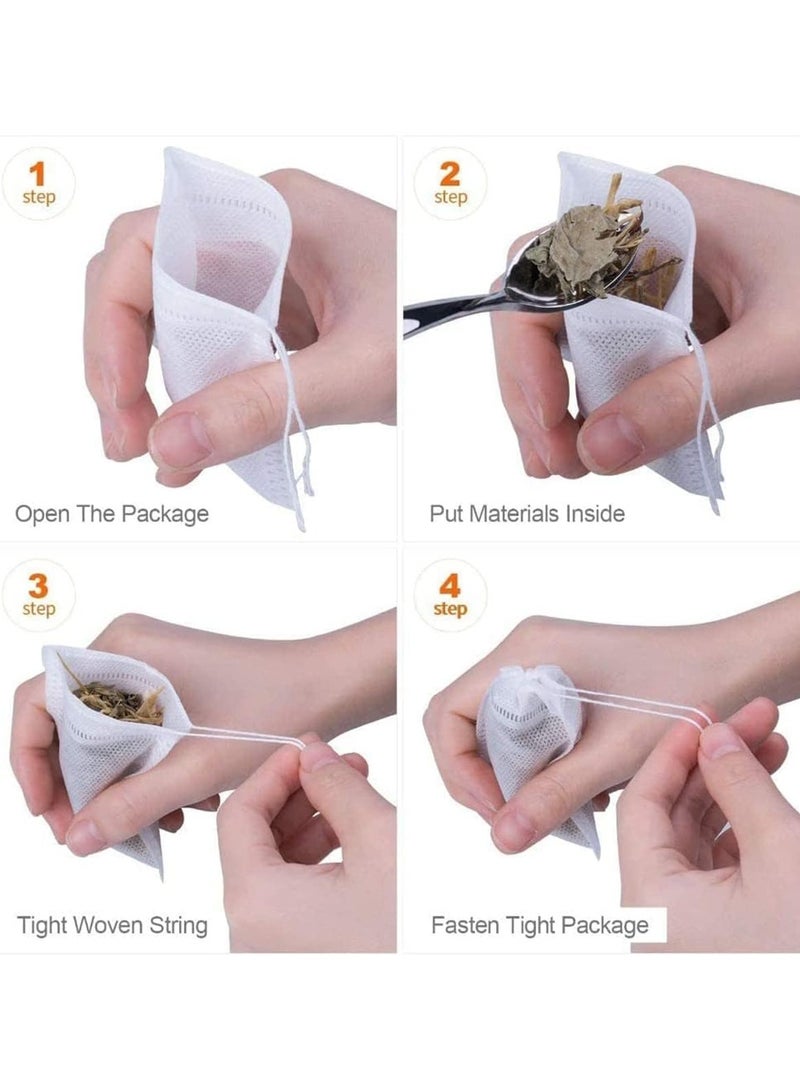 1
step

Open The Package

2
step

Put Materials Inside

3
step

Tight Woven String

4
step

Fasten Tight Package