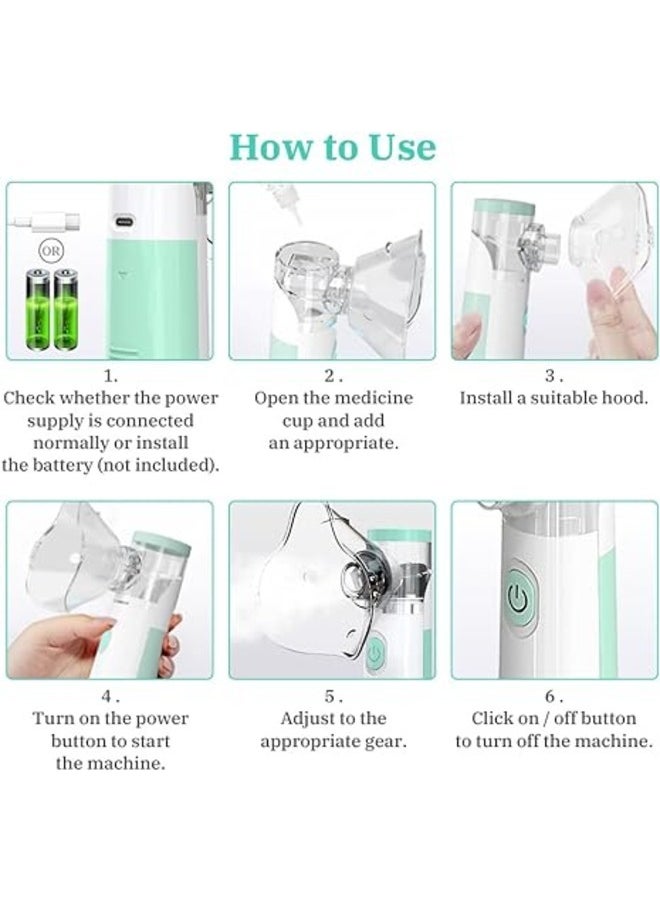 How to Use

OR

1.
Check whether the power supply is connected normally or install the battery (not included).

2.
Open the medicine cup and add an appropriate.

3.
Install a suitable hood.

4.
Turn on the power button to start the machine.

5.
Adjust to the appropriate gear.

6.
Click on / off button to turn off the machine.