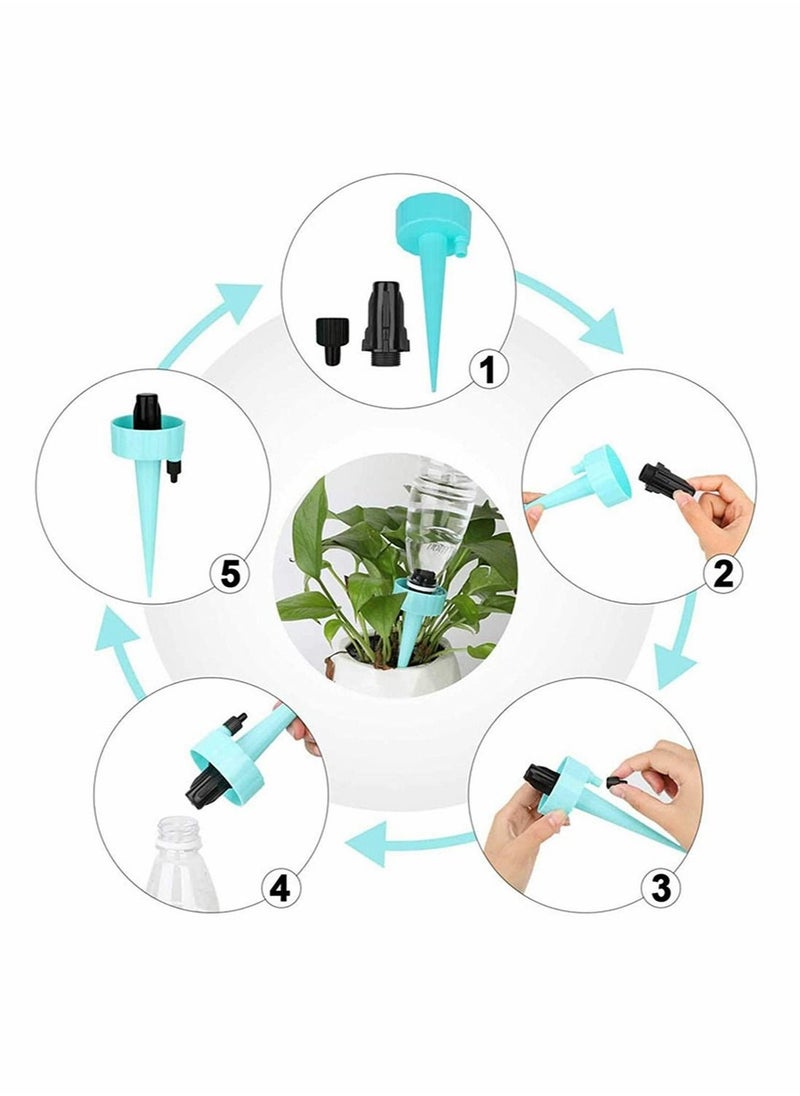 1

2

3

4

5