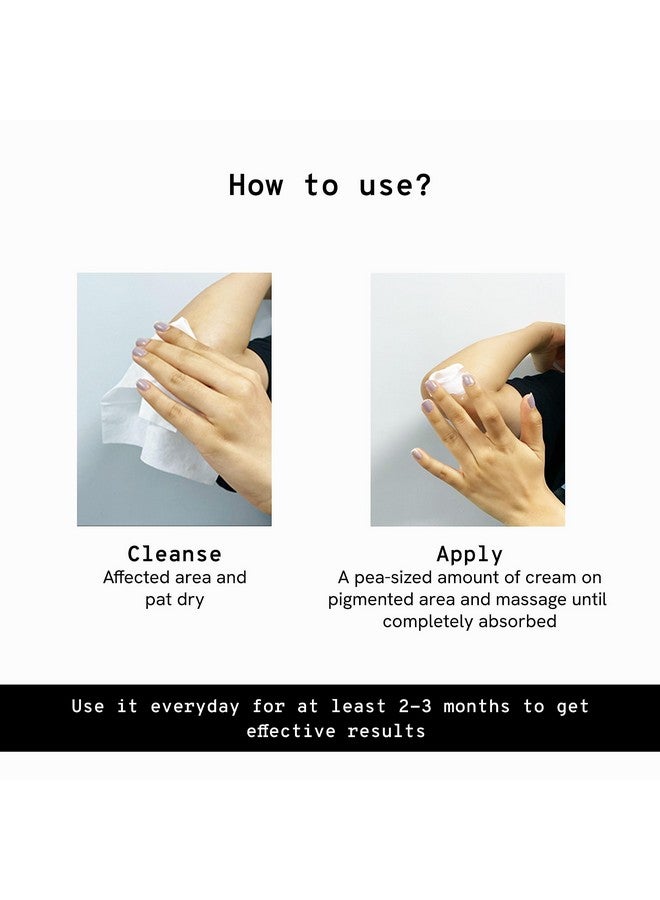 How to use?

Cleanse
Affected area and pat dry

Apply
A pea-sized amount of cream on pigmented area and massage until completely absorbed

Use it everyday for at least 2-3 months to get effective results