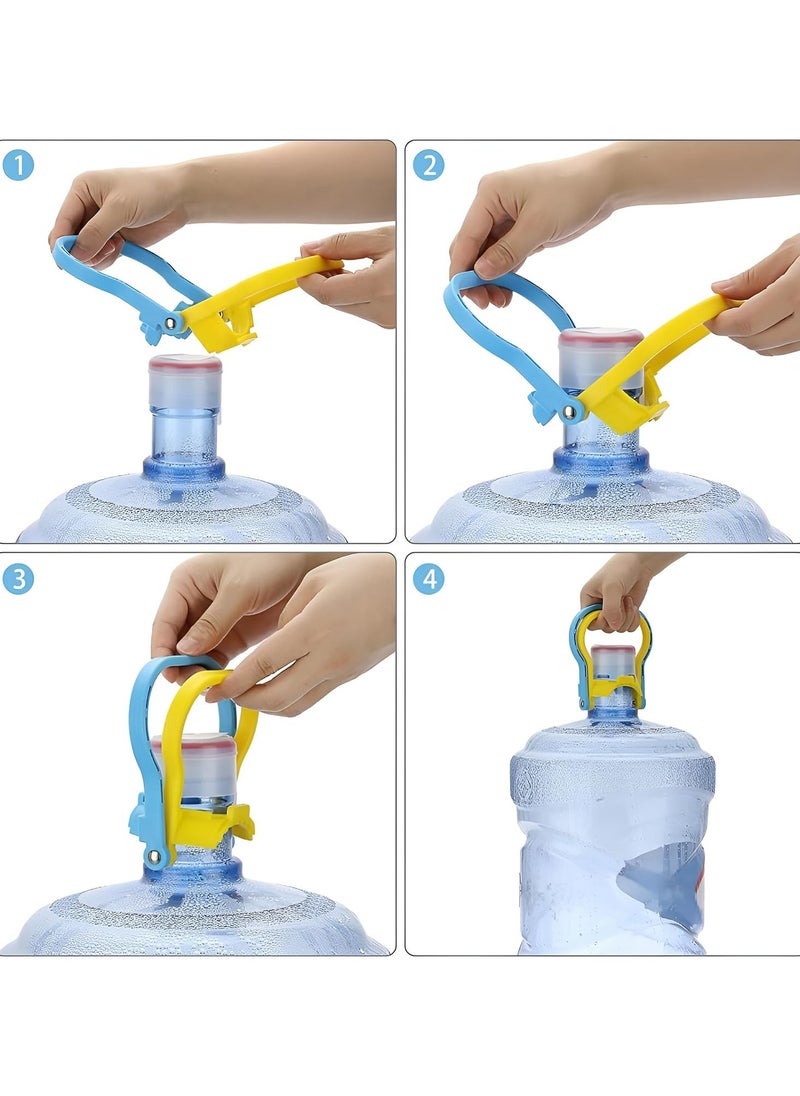 1

2

3

4