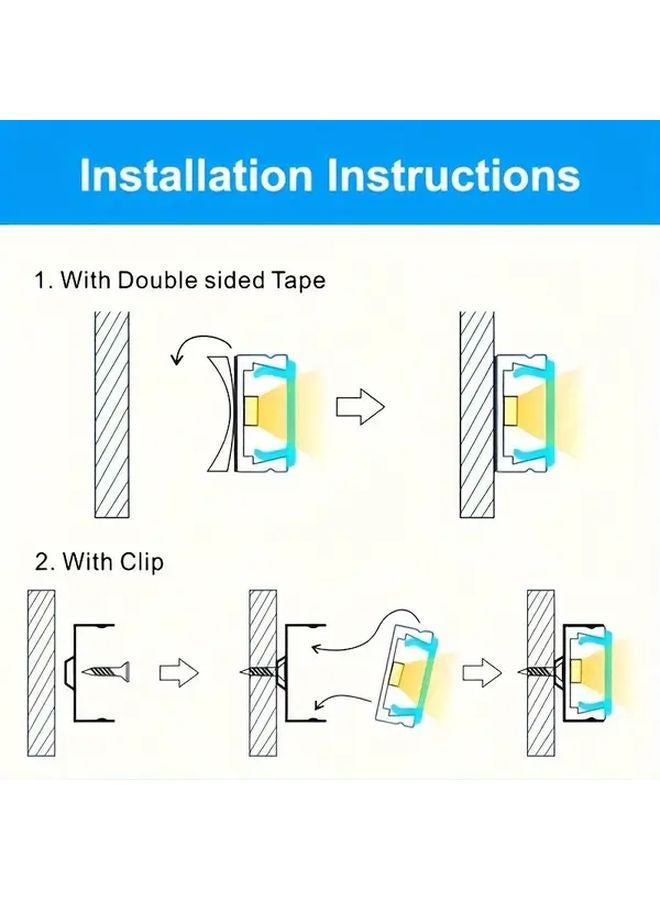 Installation Instructions

1. With Double sided Tape

2. With Clip