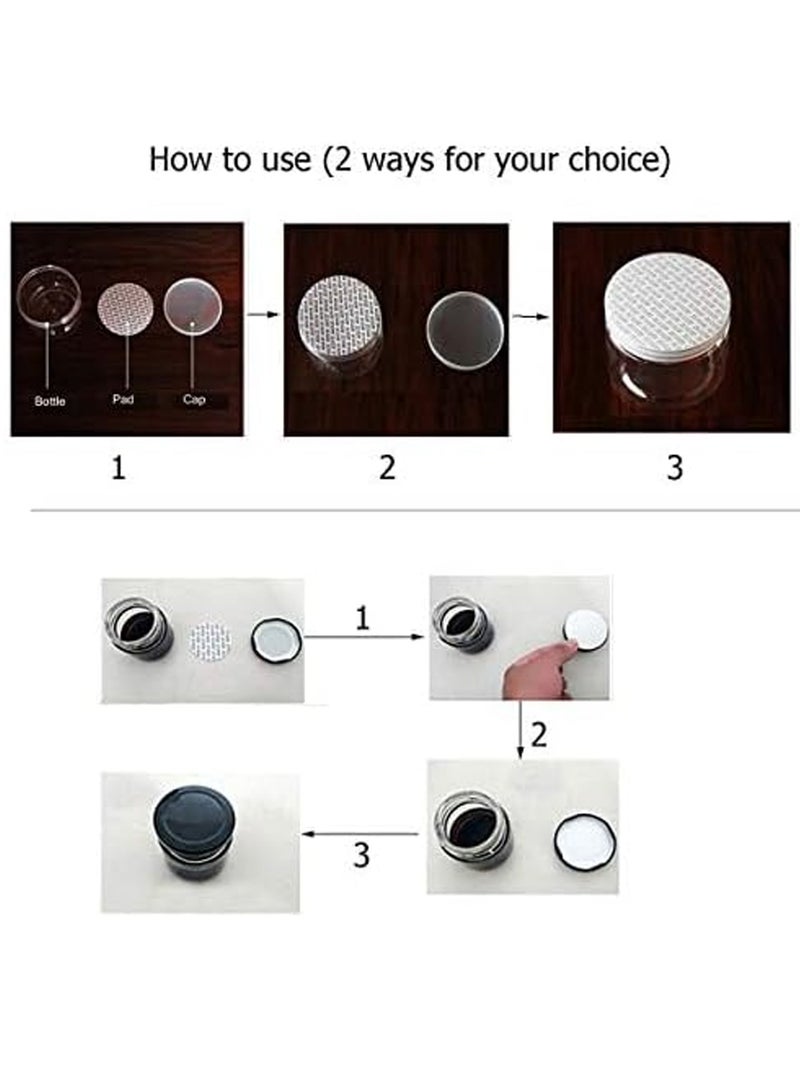 How to use (2 ways for your choice)

Bottle
Pad
Cap

1

2

3

1

2

3