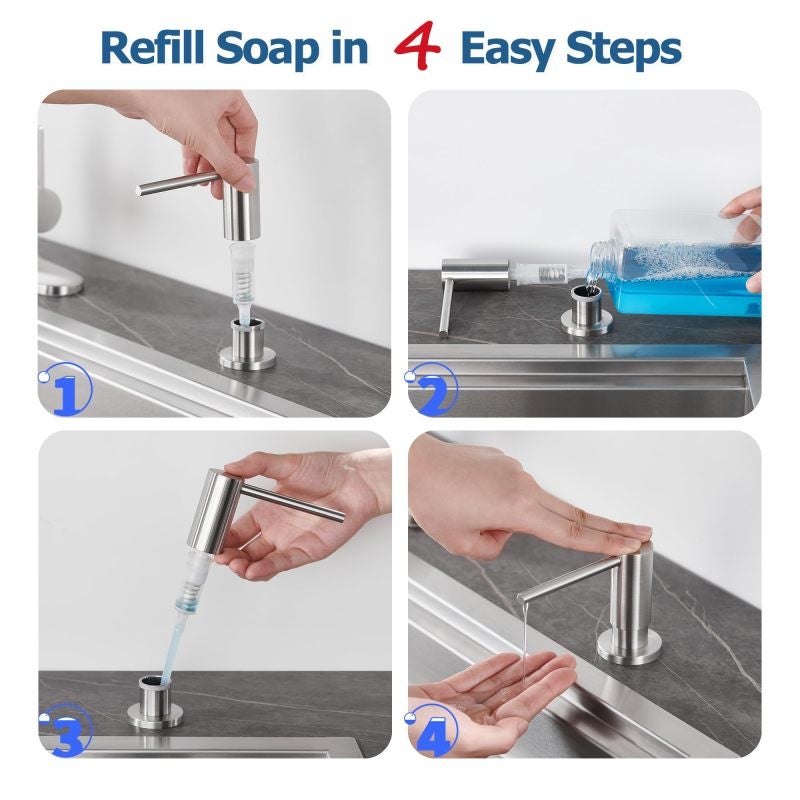 Refill Soap in 4 Easy Steps

1

2

3

4