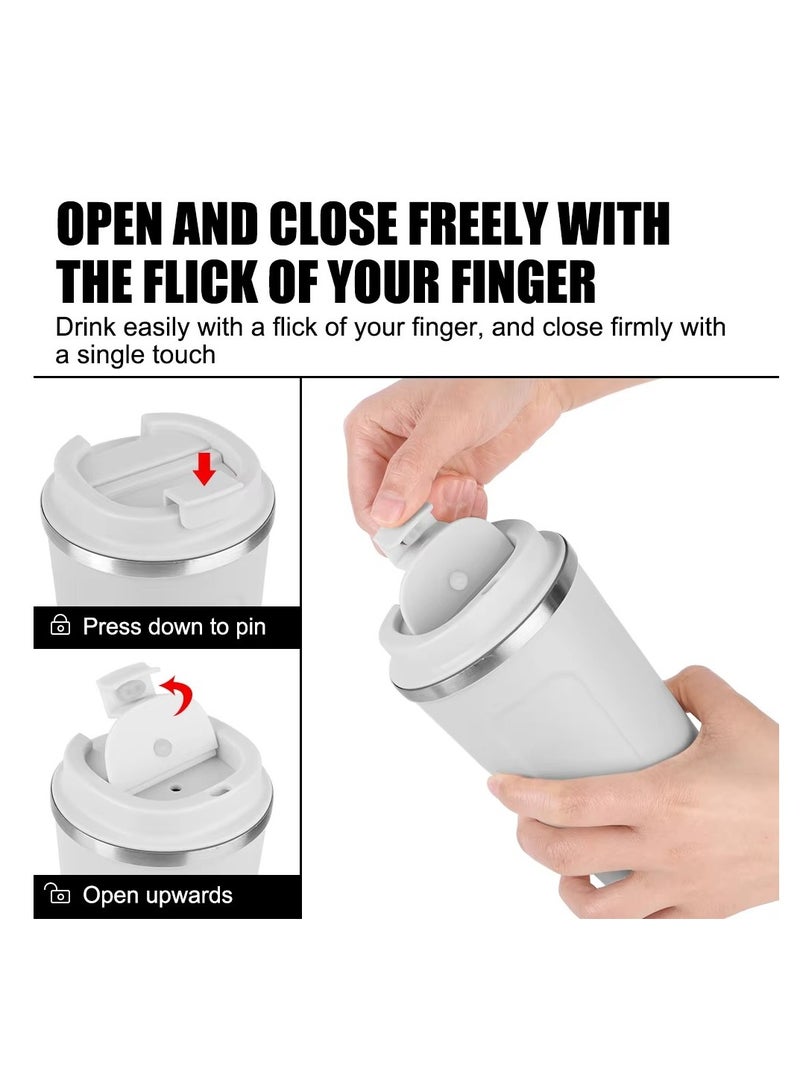 OPEN AND CLOSE FREELY WITH THE FLICK OF YOUR FINGER

Drink easily with a flick of your finger, and close firmly with a single touch

Press down to pin

Open upwards