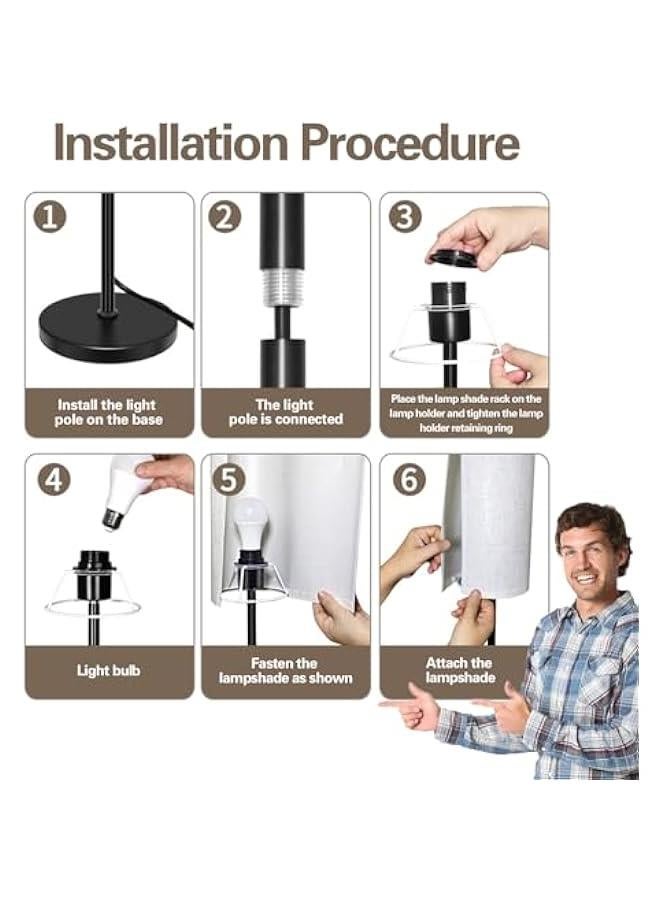 Installation Procedure

1
Install the light pole on the base

2
The light pole is connected

3
Place the lamp shade rack on the lamp holder and tighten the lamp holder retaining ring

4
Light bulb

5
Fasten the lampshade as shown

6
Attach the lampshade