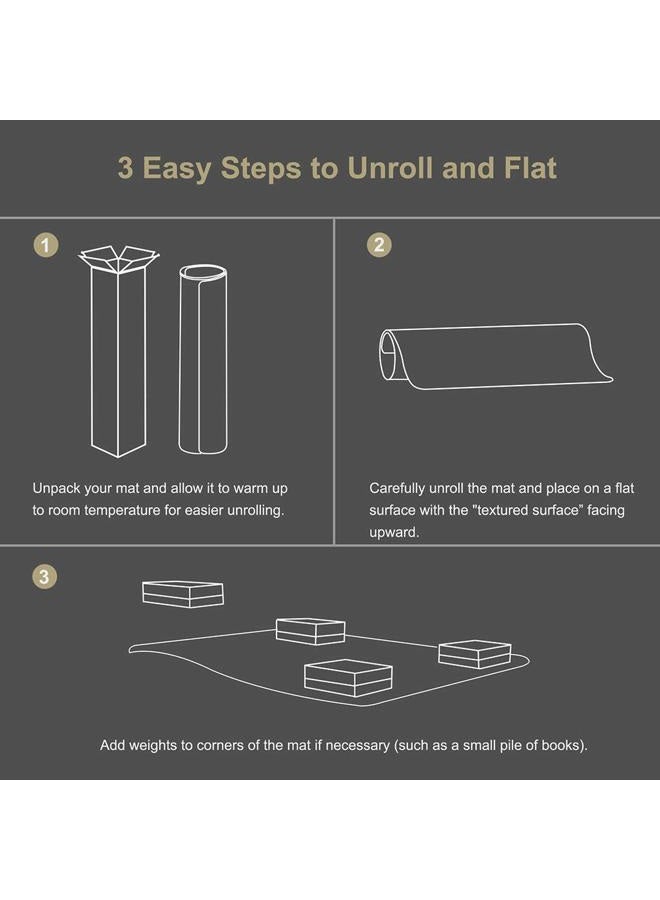 3 Easy Steps to Unroll and Flat

1

Unpack your mat and allow it to warm up to room temperature for easier unrolling.

2

Carefully unroll the mat and place on a flat surface with the "textured surface" facing upward.

3

Add weights to corners of the mat if necessary (such as a small pile of books).