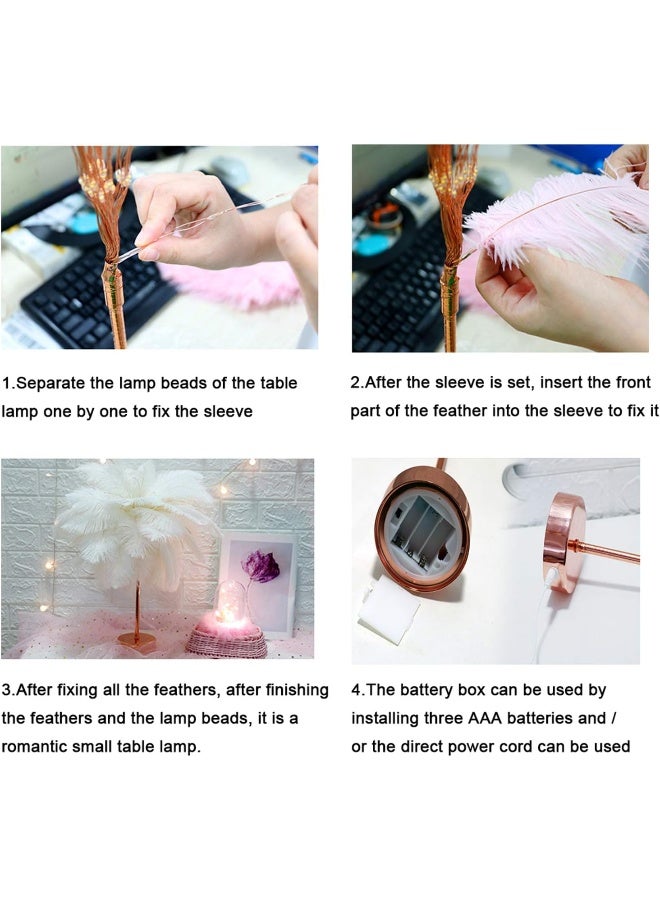 1.Separate the lamp beads of the table lamp one by one to fix the sleeve

2.After the sleeve is set, insert the front part of the feather into the sleeve to fix it

3.After fixing all the feathers, after finishing the feathers and the lamp beads, it is a romantic small table lamp.

4.The battery box can be used by installing three AAA batteries and / or the direct power cord can be used