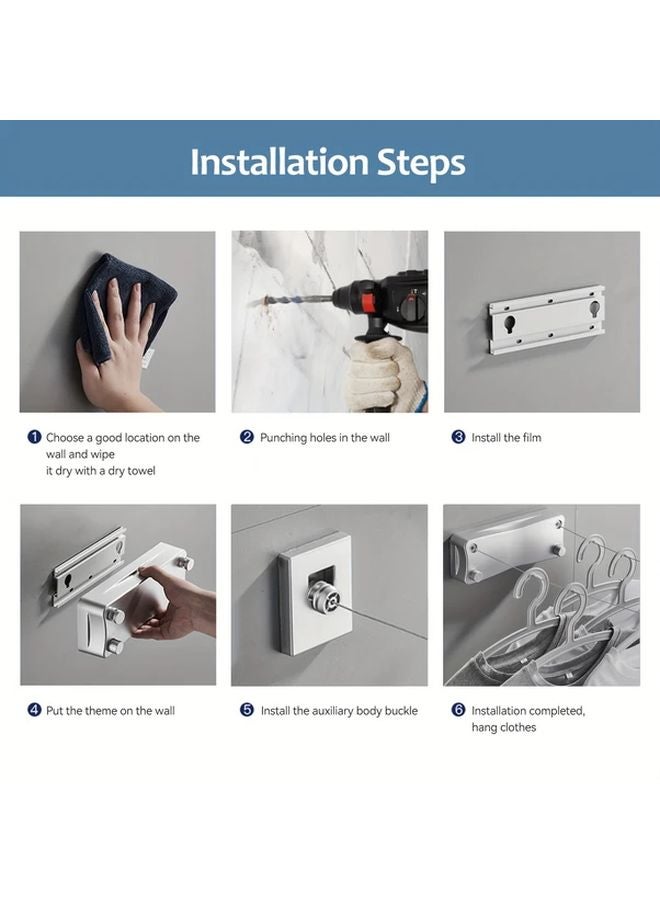 Installation Steps

1 Choose a good location on the wall and wipe it dry with a dry towel

2 Punching holes in the wall

3 Install the film

4 Put the theme on the wall

5 Install the auxiliary body buckle

6 Installation completed, hang clothes