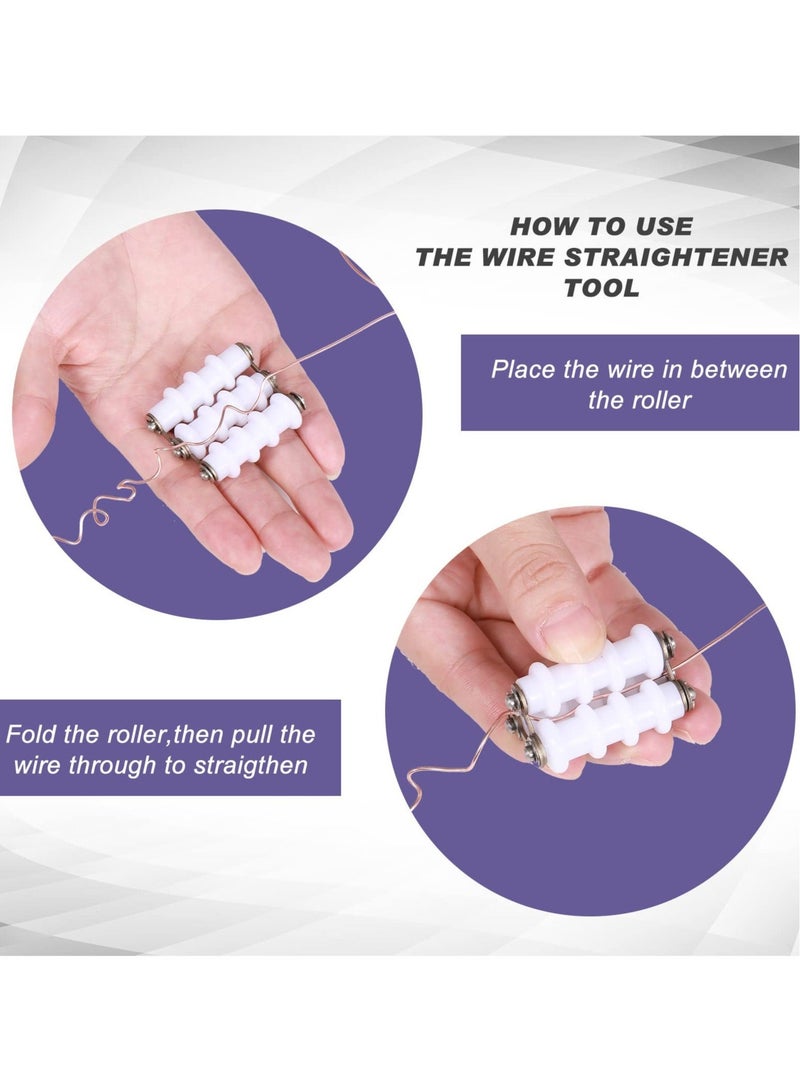 HOW TO USE
THE WIRE STRAIGHTENER
TOOL

Place the wire in between the roller

Fold the roller,then pull the wire through to straigthen