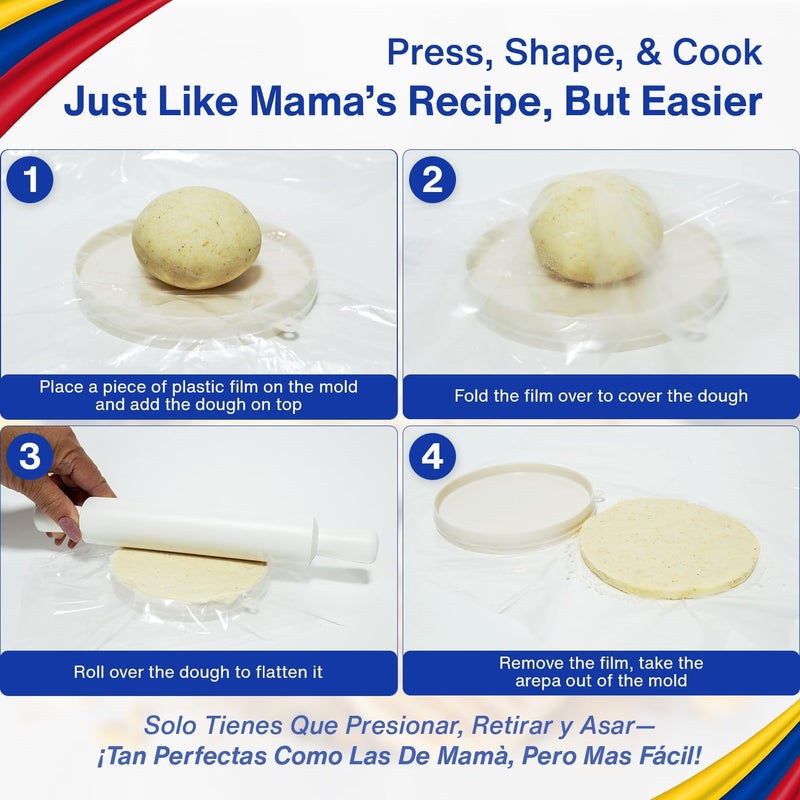 Press, Shape, & Cook
Just Like Mama's Recipe, But Easier

1
Place a piece of plastic film on the mold and add the dough on top

2
Fold the film over to cover the dough

3
Roll over the dough to flatten it

4
Remove the film, take the arepa out of the mold

Solo Tienes Que Presionar, Retirar y Asar—
¡Tan Perfectas Como Las De Mamà, Pero Mas Fácil!