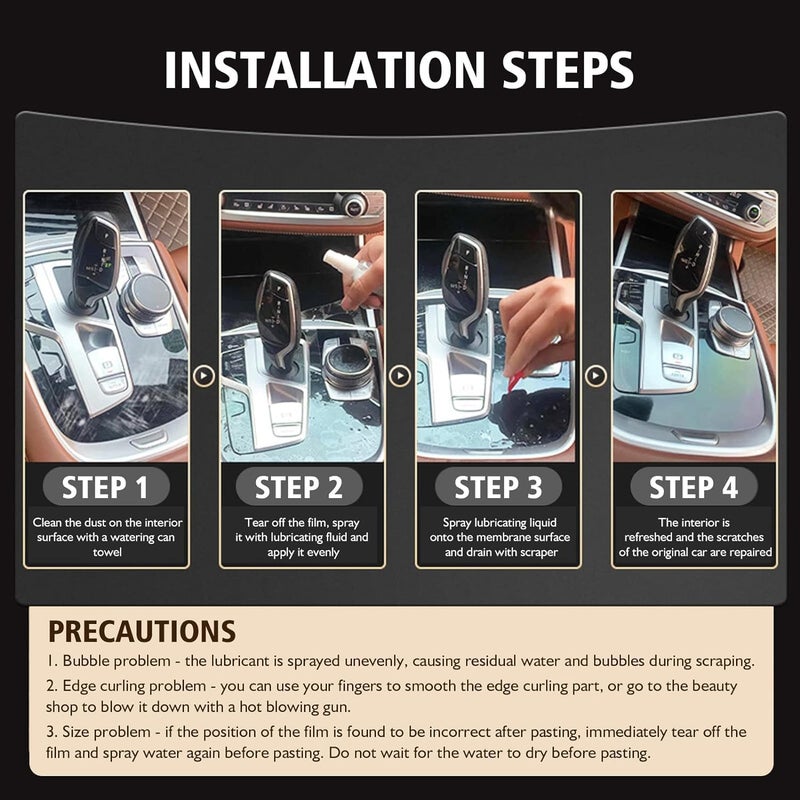 INSTALLATION STEPS

STEP 1
Clean the dust on the interior surface with a watering can towel

STEP 2
Tear off the film, spray it with lubricating fluid and apply it evenly

STEP 3
Spray lubricating liquid onto the membrane surface and drain with scraper

STEP 4
The interior is refreshed and the scratches of the original car are repaired

PRECAUTIONS
1. Bubble problem - the lubricant is sprayed unevenly, causing residual water and bubbles during scraping.
2. Edge curling problem - you can use your fingers to smooth the edge curling part, or go to the beauty shop to blow it down with a hot blowing gun.
3. Size problem - if the position of the film is found to be incorrect after pasting, immediately tear off the film and spray water again before pasting. Do not wait for the water to dry before pasting.