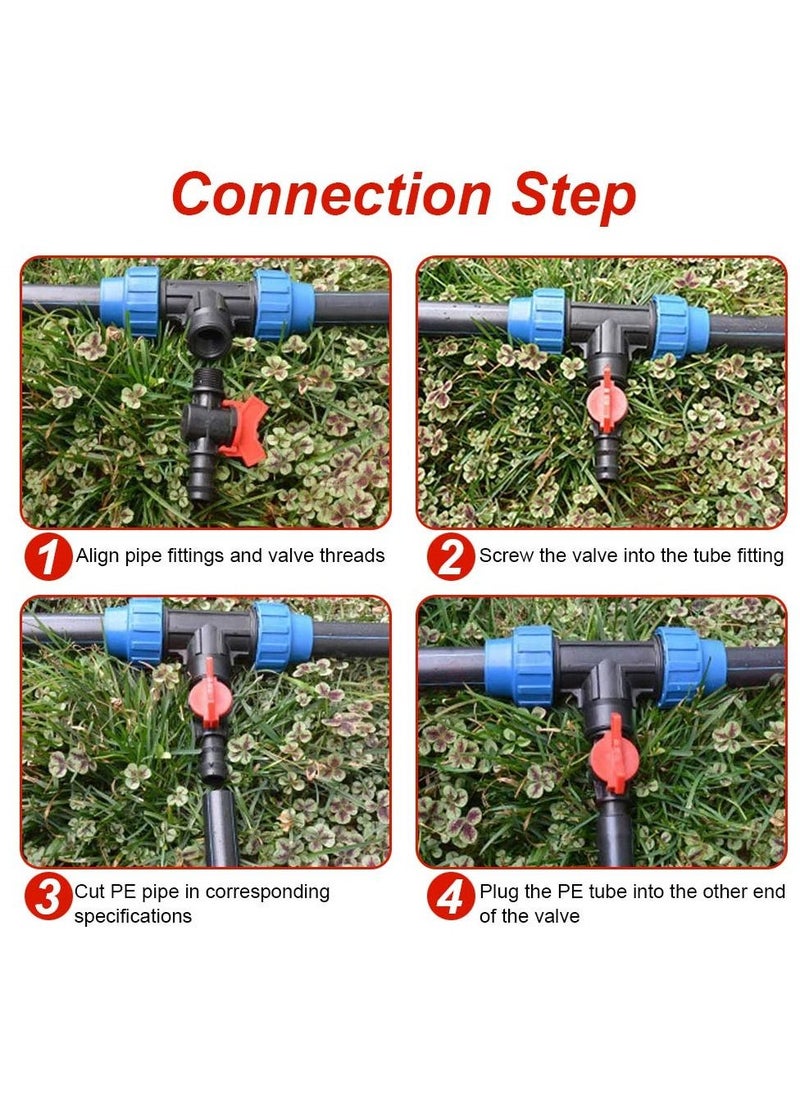 Connection Step

1 Align pipe fittings and valve threads

2 Screw the valve into the tube fitting

3 Cut PE pipe in corresponding specifications

4 Plug the PE tube into the other end of the valve