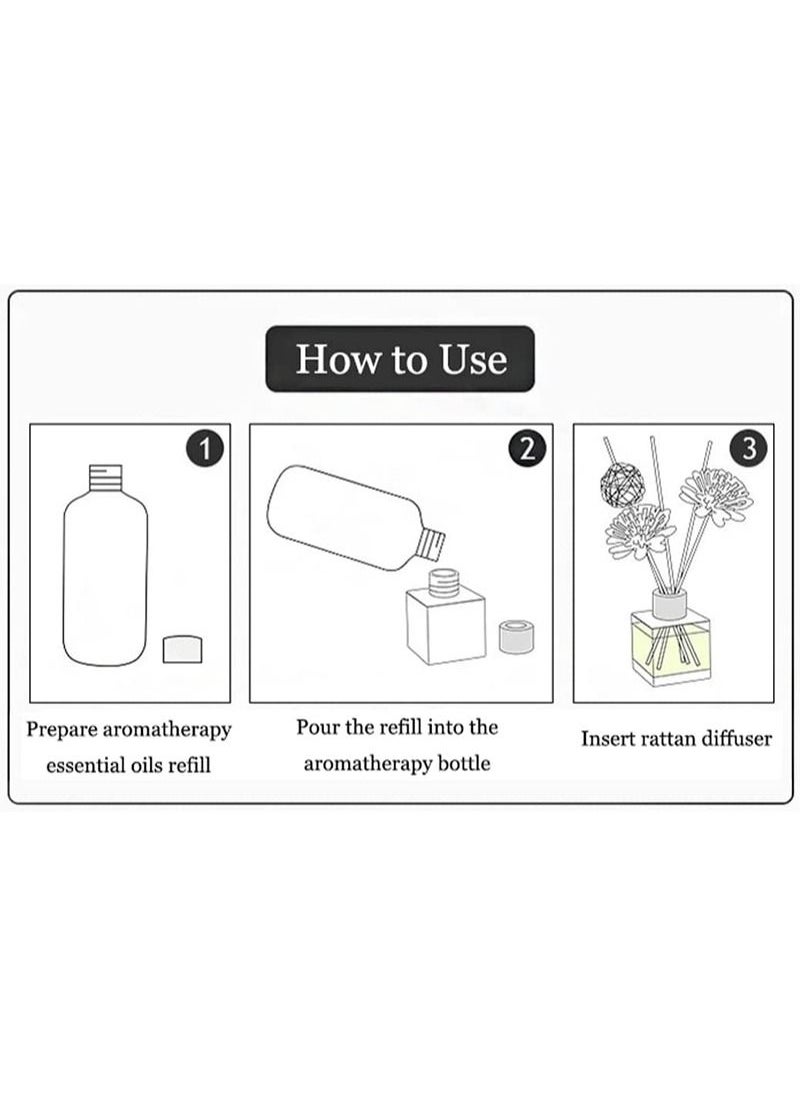 How to Use

1

Prepare aromatherapy essential oils refill

2

Pour the refill into the aromatherapy bottle

3

Insert rattan diffuser