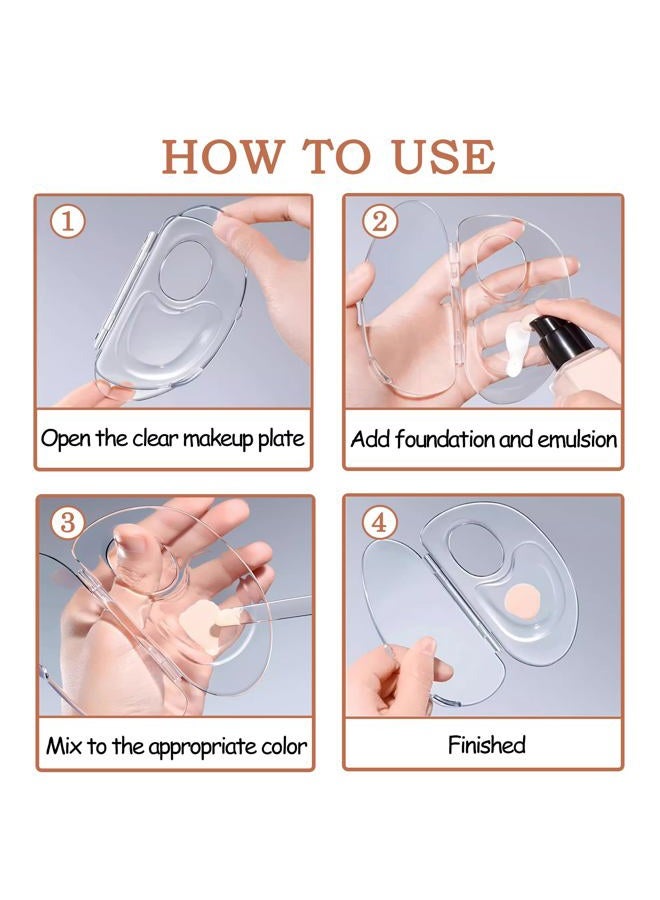 HOW TO USE

1

Open the clear makeup plate

2

Add foundation and emulsion

3

Mix to the appropriate color

4

Finished