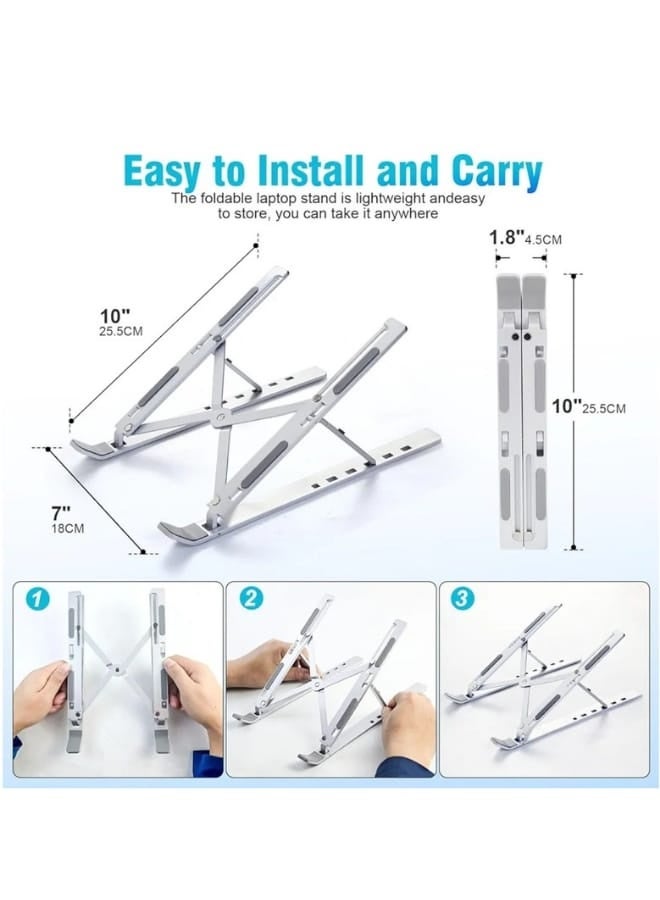 Easy to Install and Carry

The foldable laptop stand is lightweight andeasy to store, you can take it anywhere

10"
25.5CM

7"
18CM

1.8" 4.5CM

10" 25.5CM

1

2

3