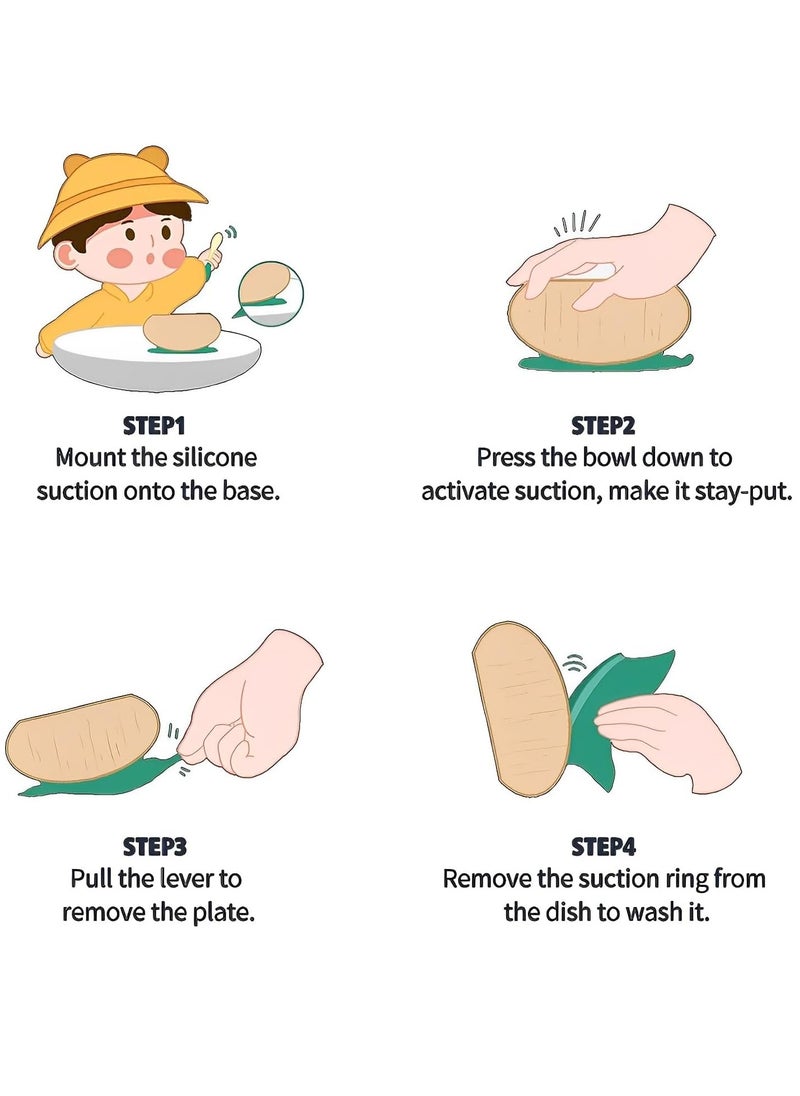 STEP1
Mount the silicone suction onto the base.

STEP2
Press the bowl down to activate suction, make it stay-put.

STEP3
Pull the lever to remove the plate.

STEP4
Remove the suction ring from the dish to wash it.