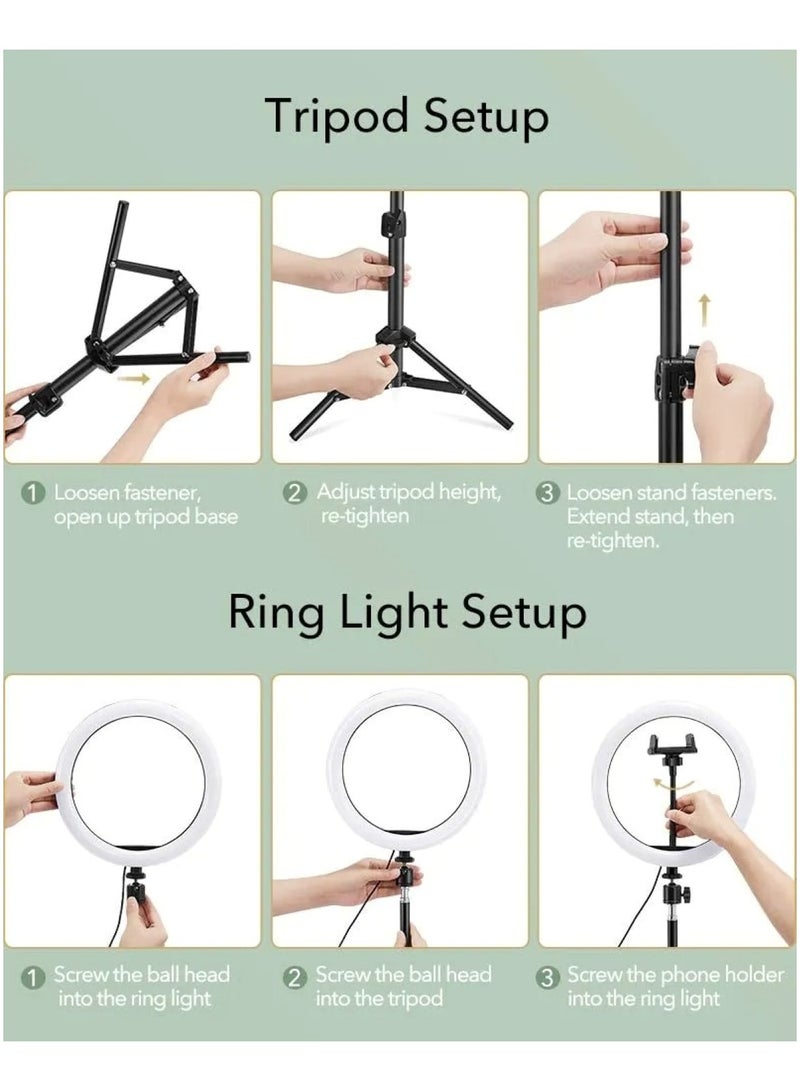 Tripod Setup

1 Loosen fastener, open up tripod base

2 Adjust tripod height, re-tighten

3 Loosen stand fasteners. Extend stand, then re-tighten.

Ring Light Setup

1 Screw the ball head into the ring light

2 Screw the ball head into the tripod

3 Screw the phone holder into the ring light