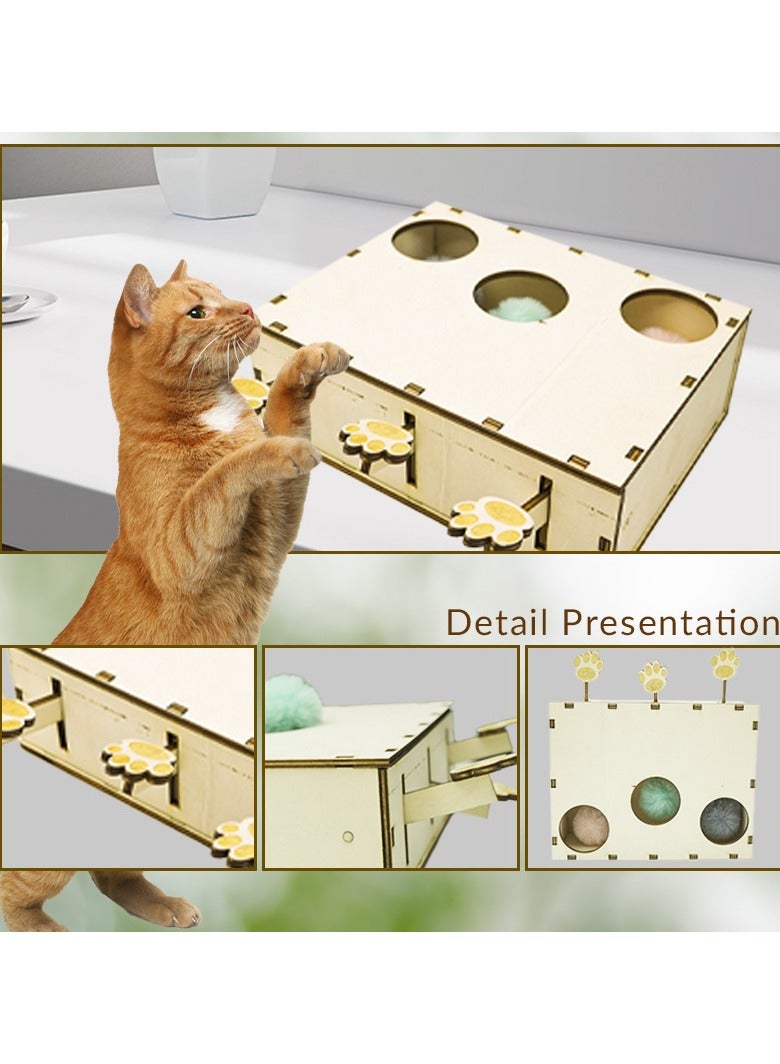 Detail Presentation