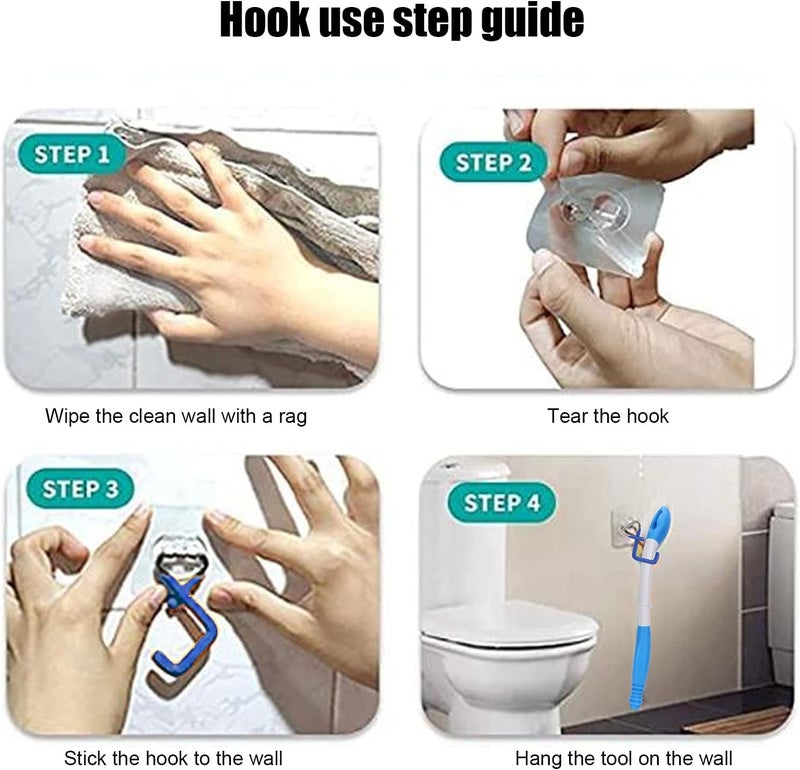 Hook use step guide

STEP 1

Wipe the clean wall with a rag

STEP 2

Tear the hook

STEP 3

Stick the hook to the wall

STEP 4

Hang the tool on the wall