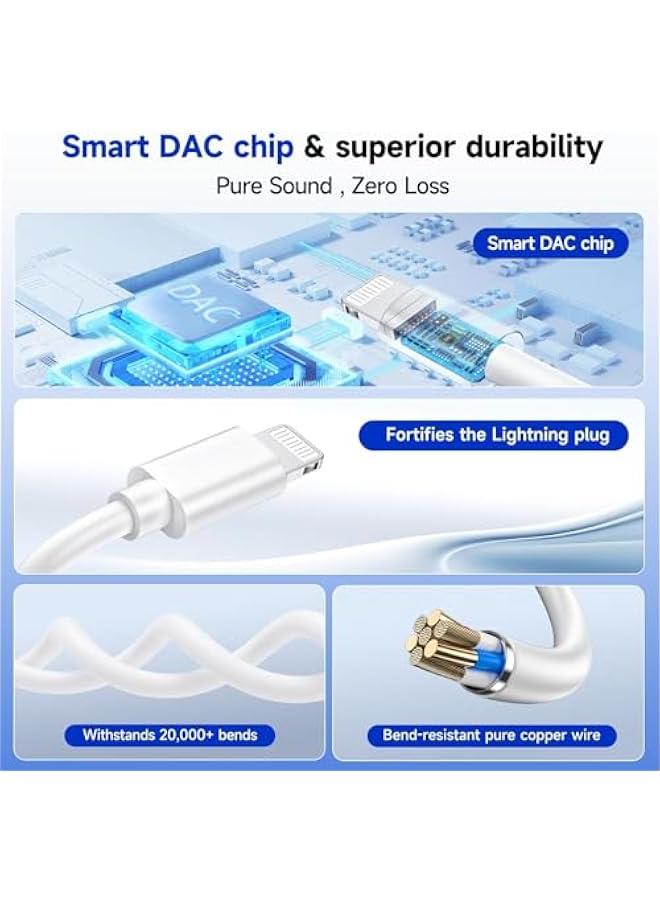 Smart DAC chip & superior durability
Pure Sound , Zero Loss

Smart DAC chip

DAC

Fortifies the Lightning plug

Withstands 20,000+ bends

Bend-resistant pure copper wire