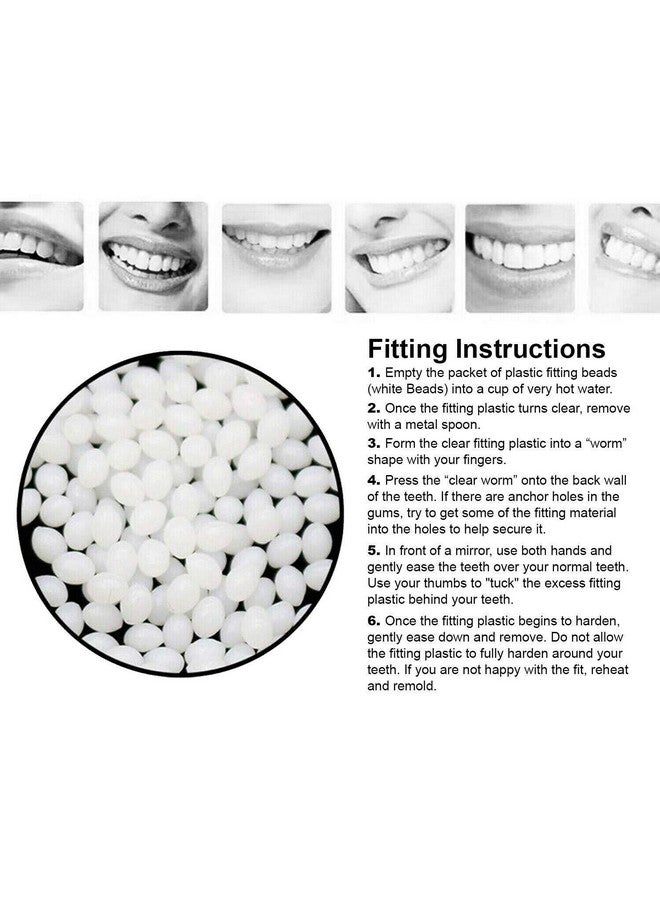 Fitting Instructions

1. Empty the packet of plastic fitting beads (white Beads) into a cup of very hot water.

2. Once the fitting plastic turns clear, remove with a metal spoon.

3. Form the clear fitting plastic into a “worm” shape with your fingers.

4. Press the “clear worm” onto the back wall of the teeth. If there are anchor holes in the gums, try to get some of the fitting material into the holes to help secure it.

5. In front of a mirror, use both hands and gently ease the teeth over your normal teeth. Use your thumbs to "tuck" the excess fitting plastic behind your teeth.

6. Once the fitting plastic begins to harden, gently ease down and remove. Do not allow the fitting plastic to fully harden around your teeth. If you are not happy with the fit, reheat and remold.