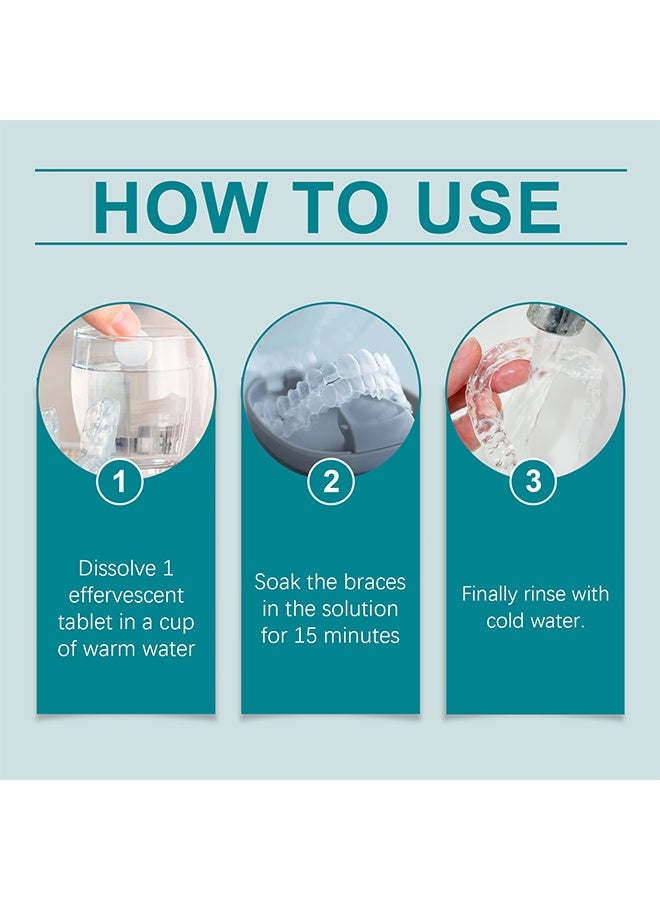 HOW TO USE

1

Dissolve 1 effervescent tablet in a cup of warm water

2

Soak the braces in the solution for 15 minutes

3

Finally rinse with cold water.