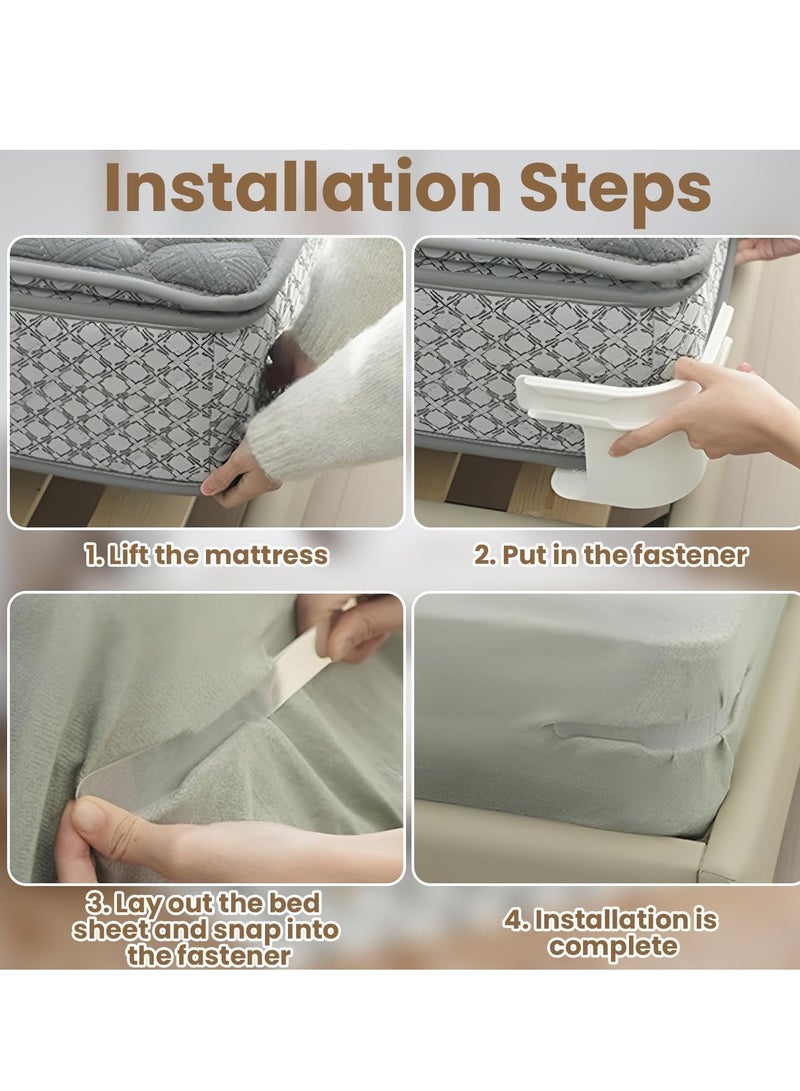 Installation Steps

1. Lift the mattress

2. Put in the fastener

3. Lay out the bed sheet and snap into the fastener

4. Installation is complete