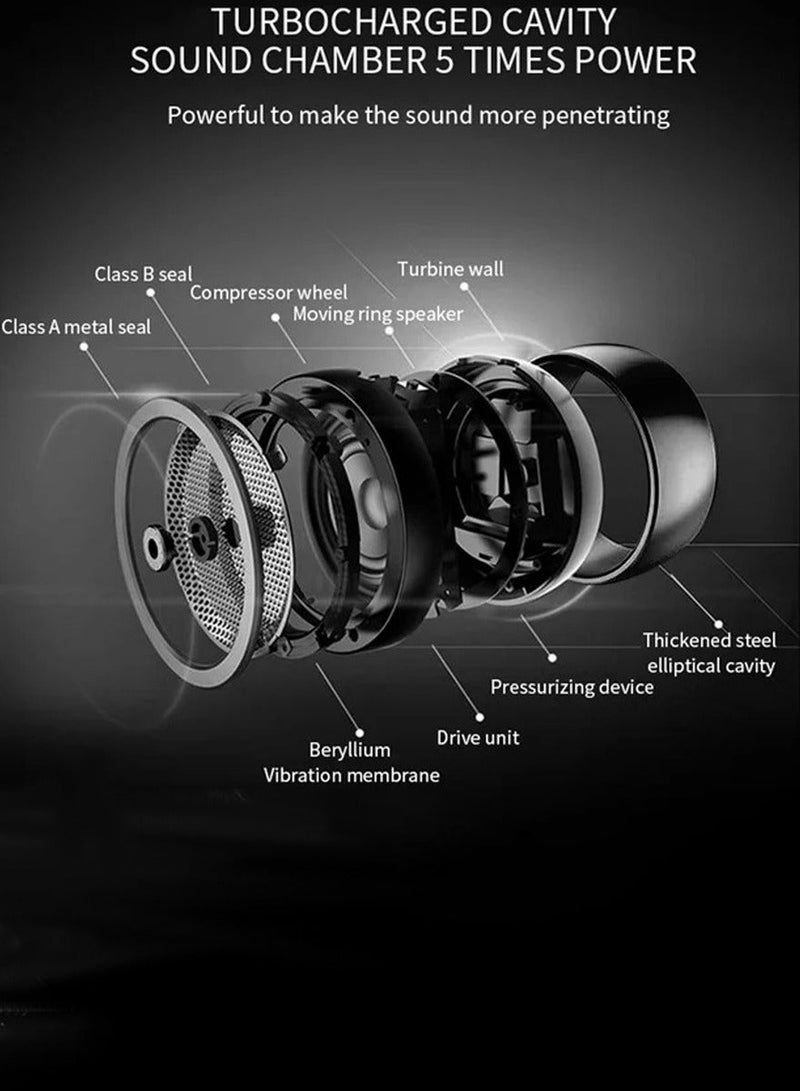 TURBOCHARGED CAVITY
SOUND CHAMBER 5 TIMES POWER

Powerful to make the sound more penetrating

Class B seal

Turbine wall

Compressor wheel

Moving ring speaker

Class A metal seal

Thickened steel
elliptical cavity

Pressurizing device

Drive unit

Beryllium
Vibration membrane