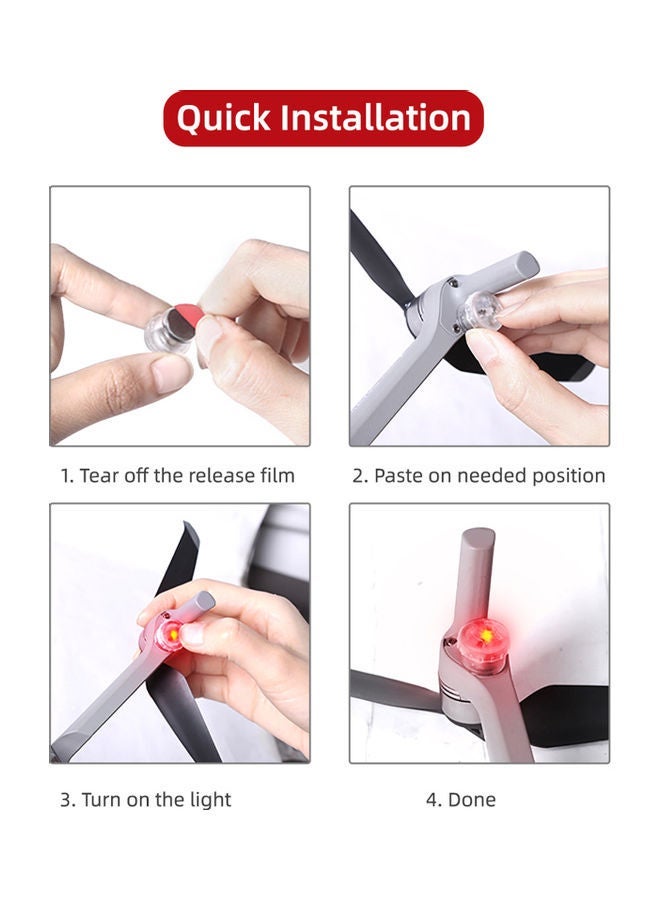 Quick Installation

1. Tear off the release film

2. Paste on needed position

3. Turn on the light

4. Done