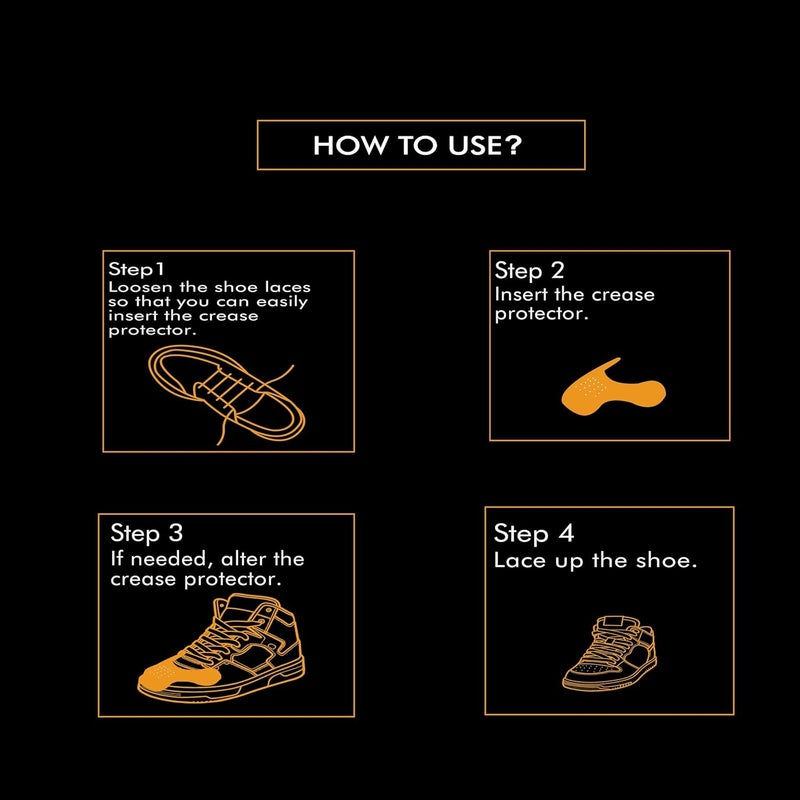 HOW TO USE?

Step1
Loosen the shoe laces so that you can easily insert the crease protector.

Step 2
Insert the crease protector.

Step 3
If needed, alter the crease protector.

Step 4
Lace up the shoe.