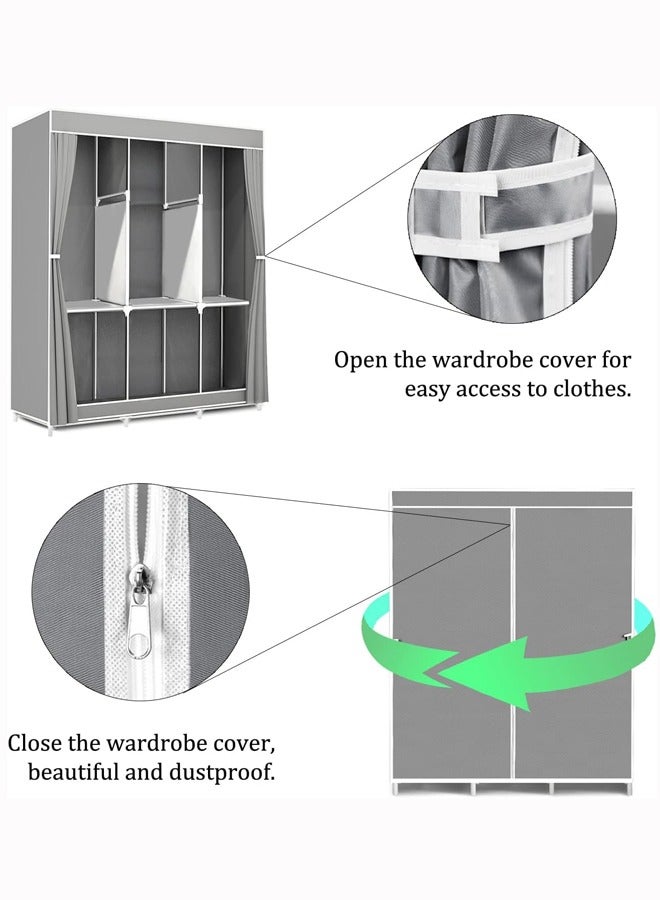 Open the wardrobe cover for easy access to clothes.

Close the wardrobe cover, beautiful and dustproof.