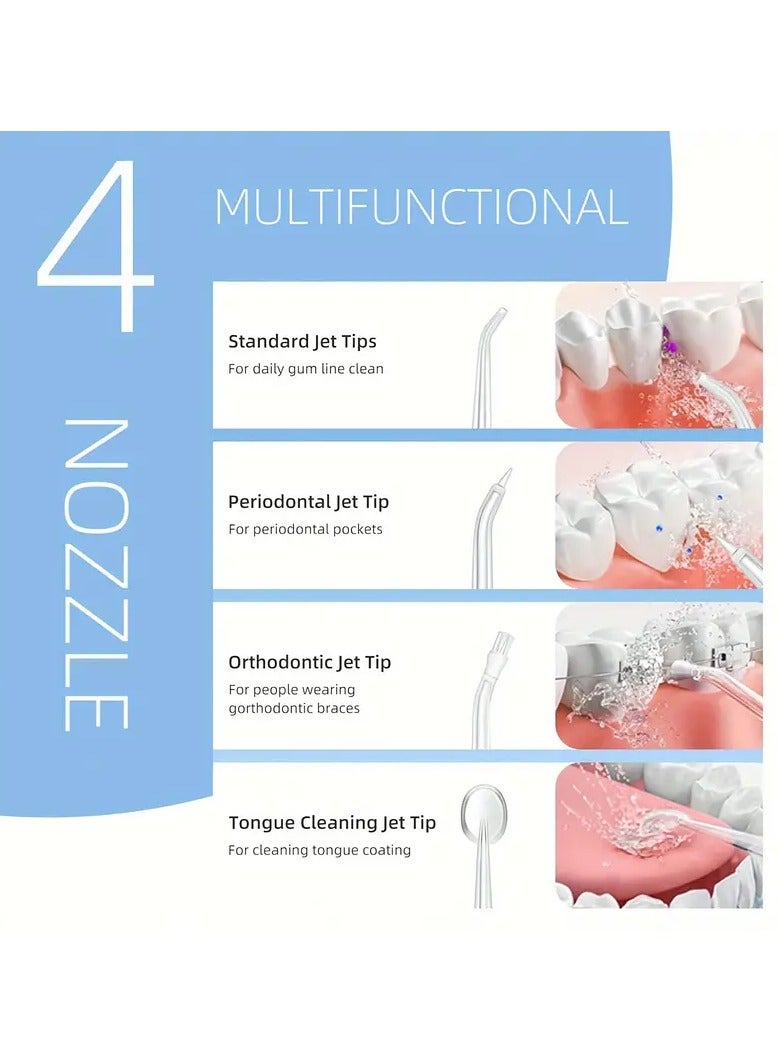 4

NOZZLE

MULTIFUNCTIONAL

Standard Jet Tips
For daily gum line clean

Periodontal Jet Tip
For periodontal pockets

Orthodontic Jet Tip
For people wearing gorthodontic braces

Tongue Cleaning Jet Tip
For cleaning tongue coating