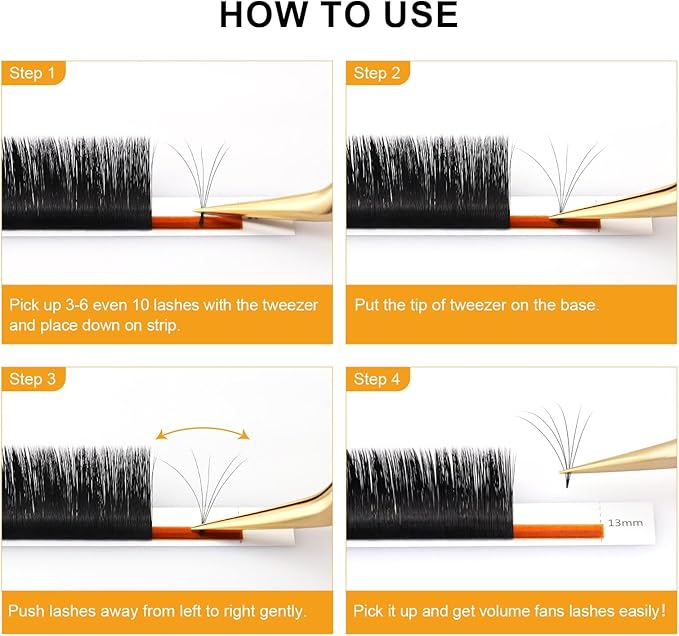 HOW TO USE

Step 1

Pick up 3-6 even 10 lashes with the tweezer and place down on strip.

Step 2

Put the tip of tweezer on the base.

Step 3

Push lashes away from left to right gently.

Step 4

13mm

Pick it up and get volume fans lashes easily!