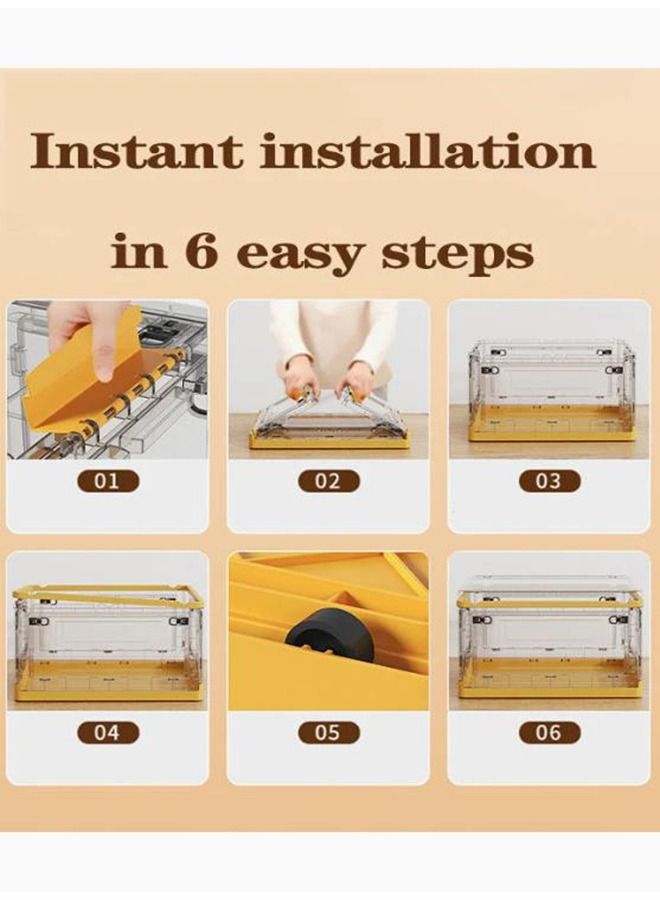 Instant installation

in 6 easy steps

01

02

03

04

05

06