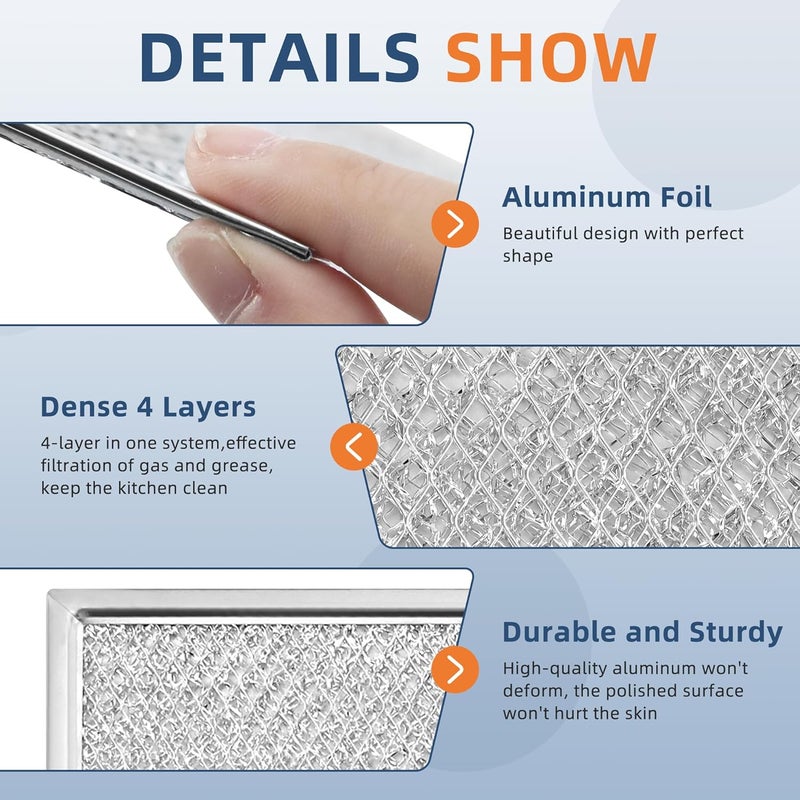 DETAILS SHOW

Aluminum Foil
Beautiful design with perfect shape

Dense 4 Layers
4-layer in one system,effective filtration of gas and grease, keep the kitchen clean

Durable and Sturdy
High-quality aluminum won't deform, the polished surface won't hurt the skin