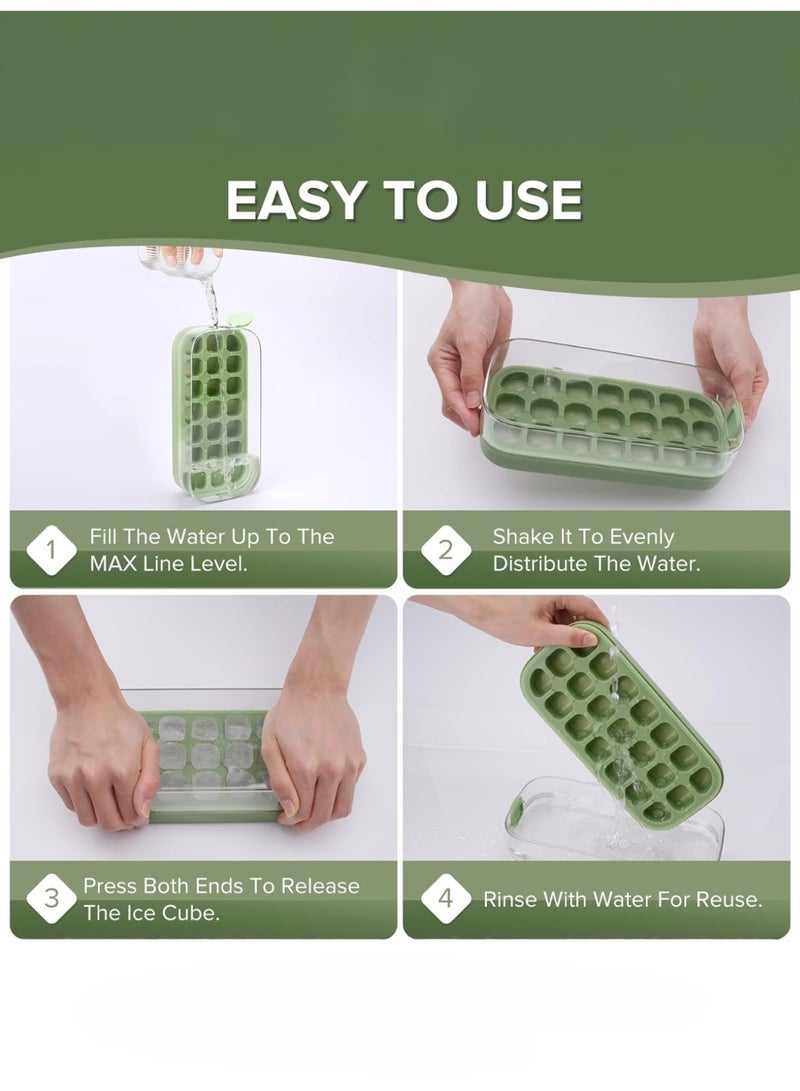 EASY TO USE

1 Fill The Water Up To The MAX Line Level.

2 Shake It To Evenly Distribute The Water.

3 Press Both Ends To Release The Ice Cube.

4 Rinse With Water For Reuse.