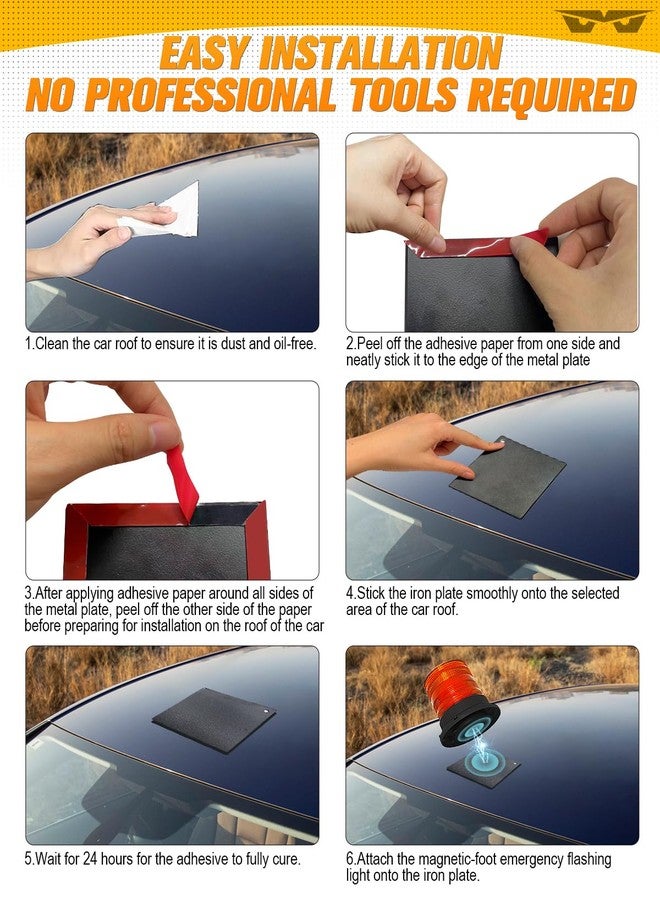 EASY INSTALLATION
NO PROFESSIONAL TOOLS REQUIRED

1.Clean the car roof to ensure it is dust and oil-free.

2.Peel off the adhesive paper from one side and neatly stick it to the edge of the metal plate

3.After applying adhesive paper around all sides of the metal plate, peel off the other side of the paper before preparing for installation on the roof of the car

4.Stick the iron plate smoothly onto the selected area of the car roof.

5.Wait for 24 hours for the adhesive to fully cure.

6.Attach the magnetic-foot emergency flashing light onto the iron plate.