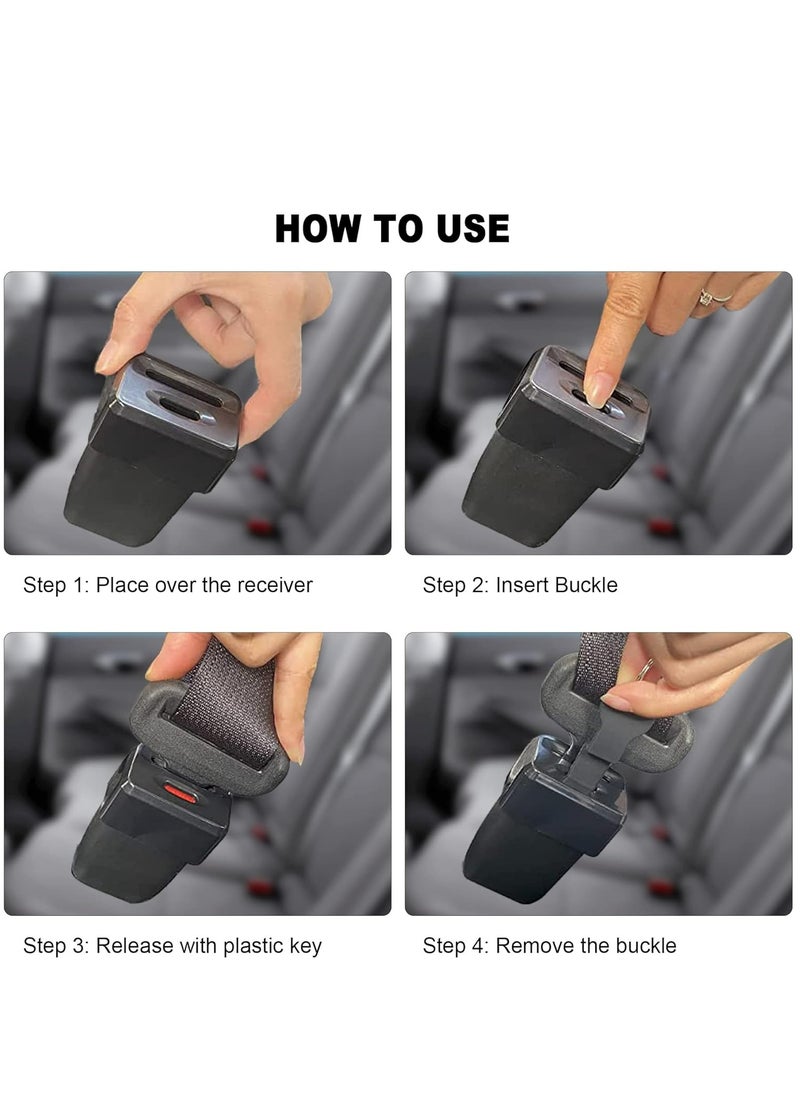 HOW TO USE

Step 1: Place over the receiver

Step 2: Insert Buckle

Step 3: Release with plastic key

Step 4: Remove the buckle