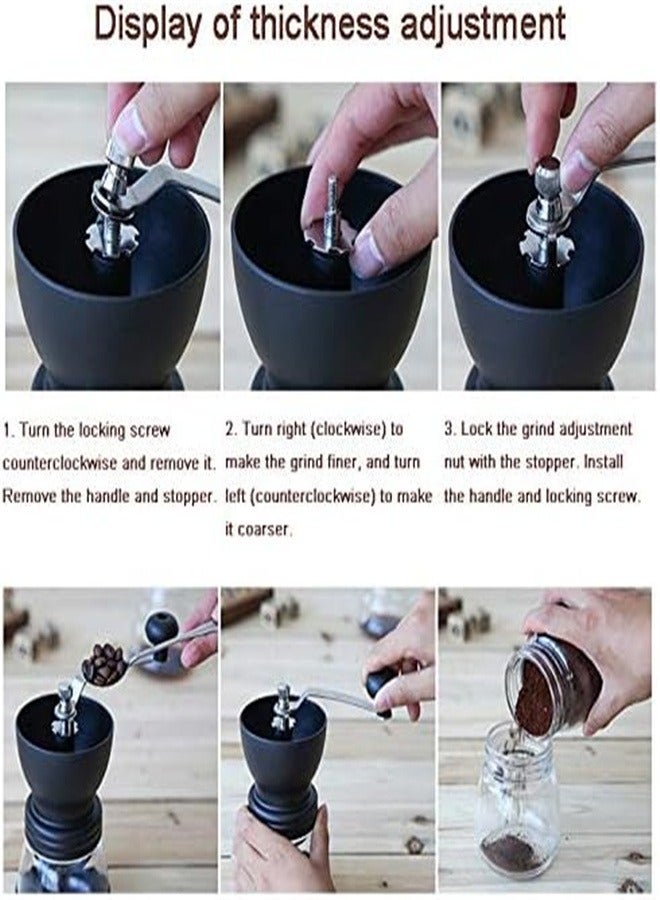 Display of thickness adjustment

1. Turn the locking screw counterclockwise and remove it. Remove the handle and stopper.

2. Turn right (clockwise) to make the grind finer, and turn left (counterclockwise) to make it coarser.

3. Lock the grind adjustment nut with the stopper. Install the handle and locking screw.