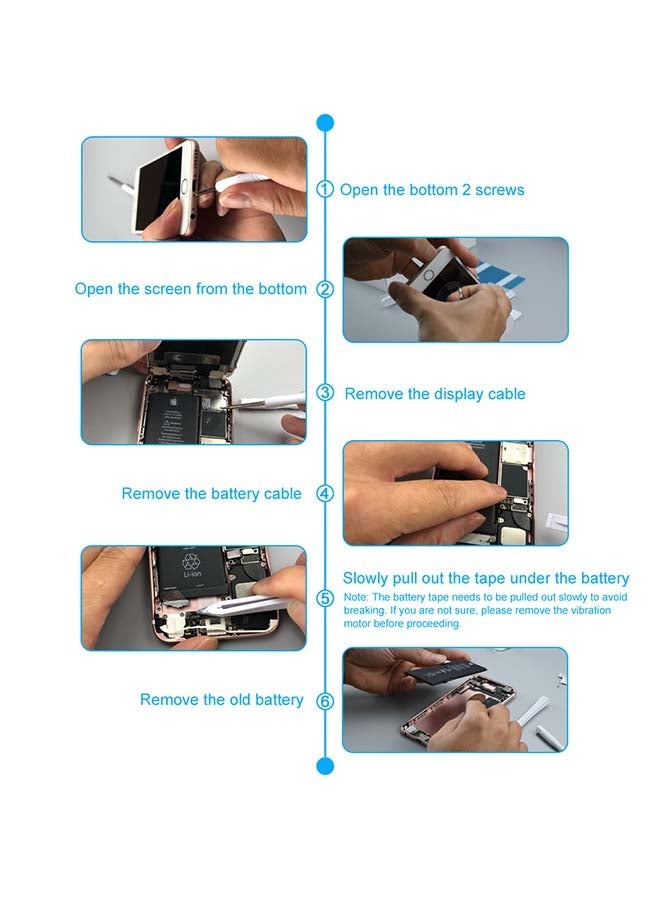 ① Open the bottom 2 screws

Open the screen from the bottom ②

③ Remove the display cable

Remove the battery cable ④

Li-ion

⑤ Slowly pull out the tape under the battery
Note: The battery tape needs to be pulled out slowly to avoid breaking. If you are not sure, please remove the vibration motor before proceeding.

Remove the old battery ⑥