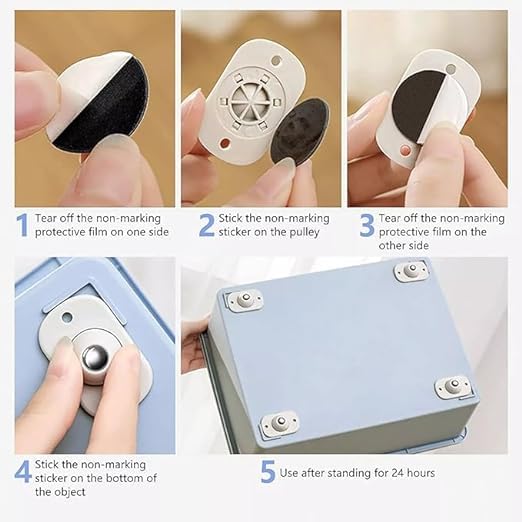 1 Tear off the non-marking protective film on one side

2 Stick the non-marking sticker on the pulley

3 Tear off the non-marking protective film on the other side

4 Stick the non-marking sticker on the bottom of the object

5 Use after standing for 24 hours