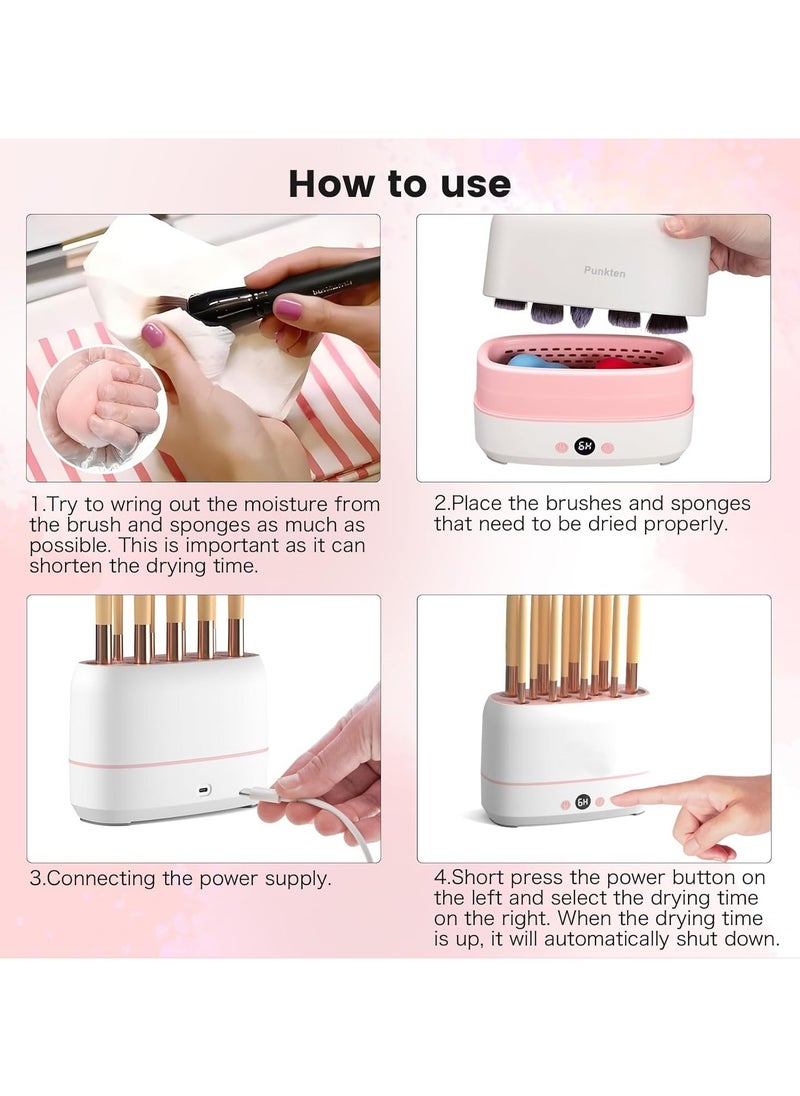 How to use

Punkten

6H

1.Try to wring out the moisture from the brush and sponges as much as possible. This is important as it can shorten the drying time.

2.Place the brushes and sponges that need to be dried properly.

6H

3.Connecting the power supply.

4.Short press the power button on the left and select the drying time on the right. When the drying time is up, it will automatically shut down.