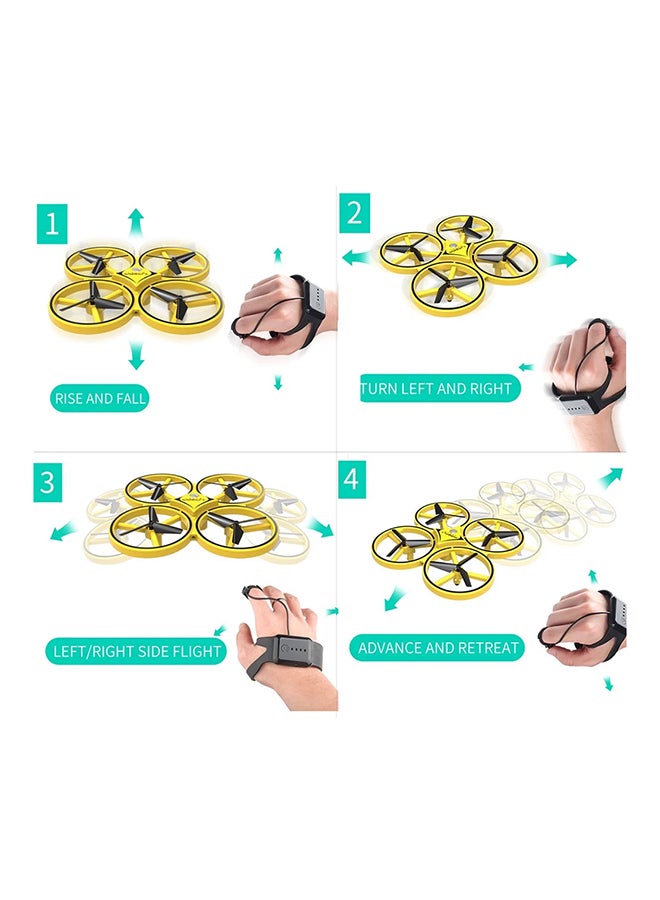 1

RISE AND FALL

2

TURN LEFT AND RIGHT

3

LEFT/RIGHT SIDE FLIGHT

4

ADVANCE AND RETREAT