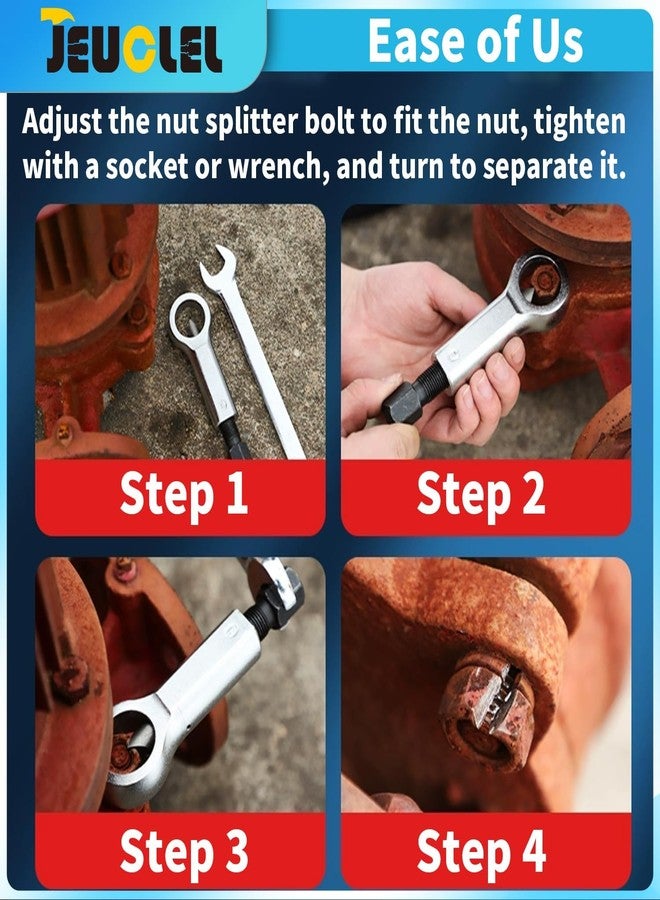 JEUCLEL

Ease of Us

Adjust the nut splitter bolt to fit the nut, tighten with a socket or wrench, and turn to separate it.

Step 1

Step 2

Step 3

Step 4