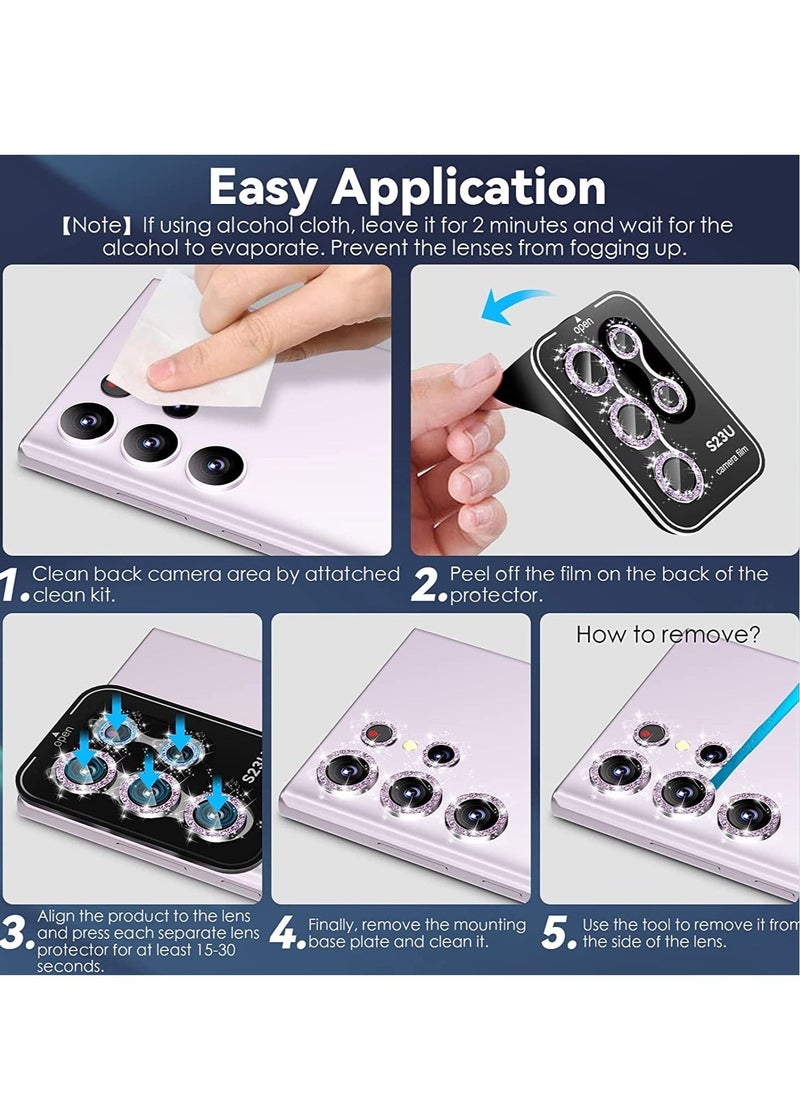 Easy Application

【Note】If using alcohol cloth, leave it for 2 minutes and wait for the alcohol to evaporate. Prevent the lenses from fogging up.

open

S23U

camera film

1. Clean back camera area by attatched clean kit.

2. Peel off the film on the back of the protector.

open

S23U

How to remove?

3. Align the product to the lens and press each separate lens protector for at least 15-30 seconds.

4. Finally, remove the mounting base plate and clean it.

5. Use the tool to remove it from the side of the lens.